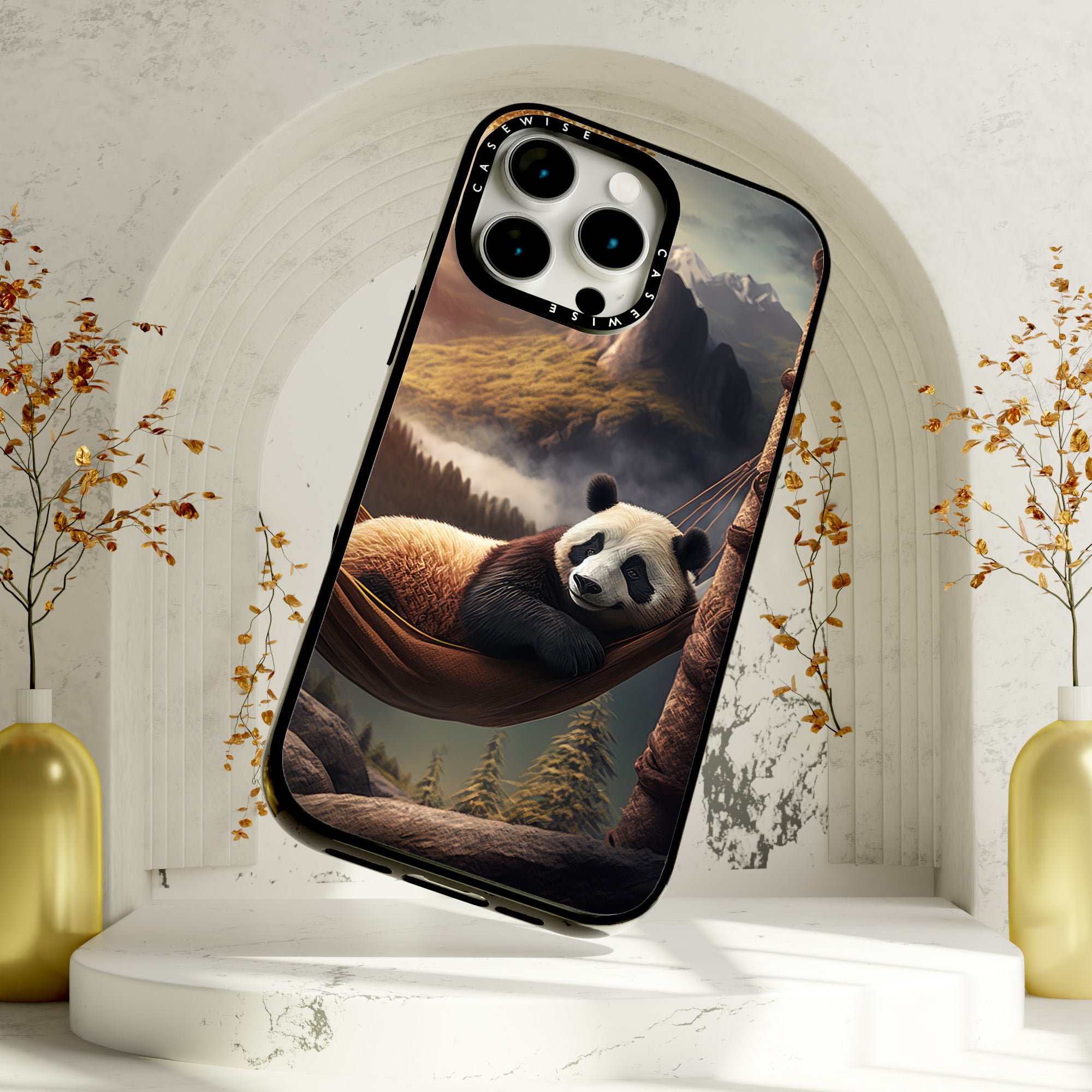 CASEWISE CASEWISE