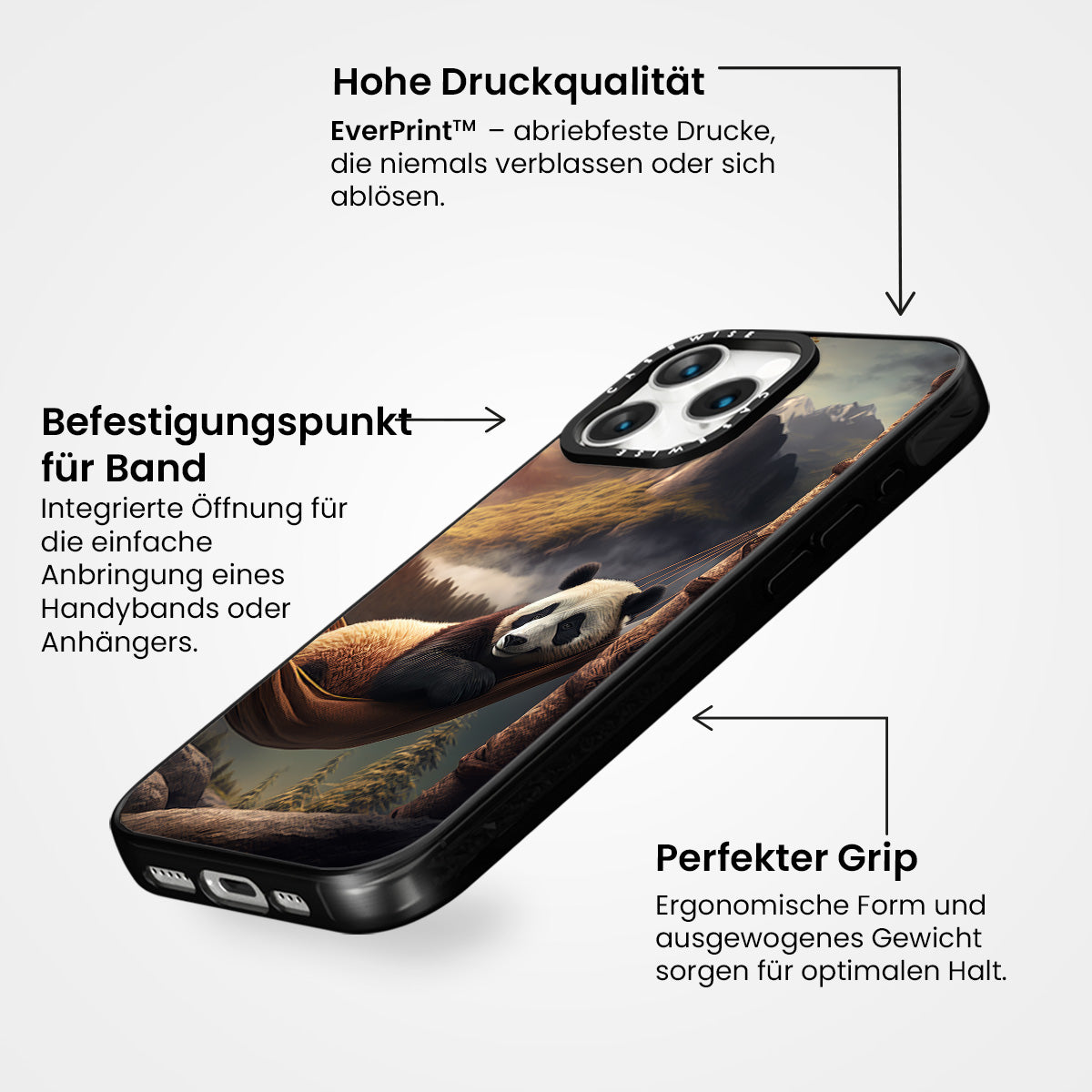 Hohe Druckqualität

EverPrint™ – abriebfeste Drucke, die niemals verblassen oder sich ablösen.

Befestigungspunkt für Band

Integrierte Öffnung für die einfache Anbringung eines Handybands oder Anhängers.

CASEWISE

CASEWISE

Perfekter Grip

Ergonomische Form und ausgewogenes Gewicht sorgen für optimalen Halt.