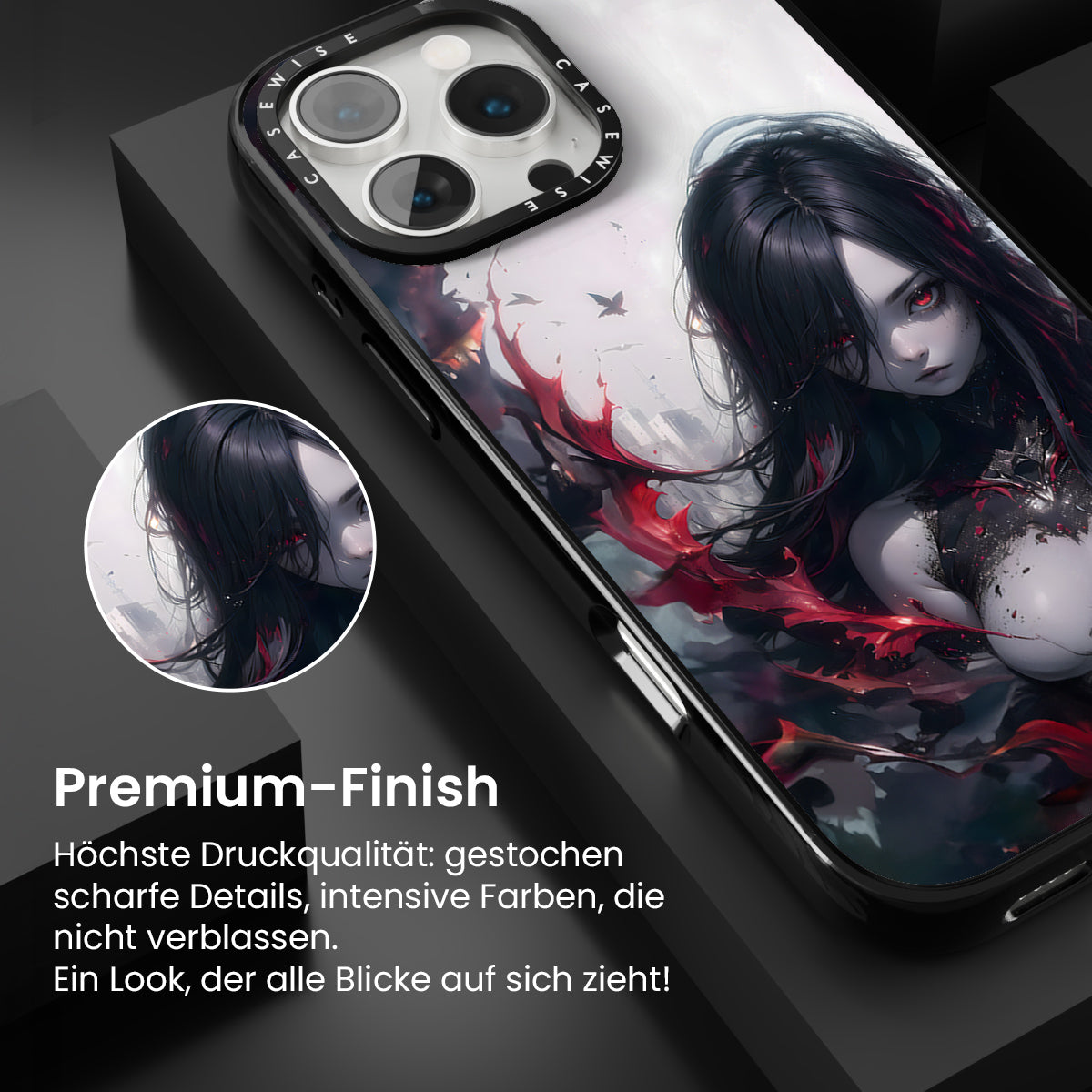 CASEWISE CASEWISE

Premium-Finish

Höchste Druckqualität: gestochen scharfe Details, intensive Farben, die nicht verblassen.
Ein Look, der alle Blicke auf sich zieht!