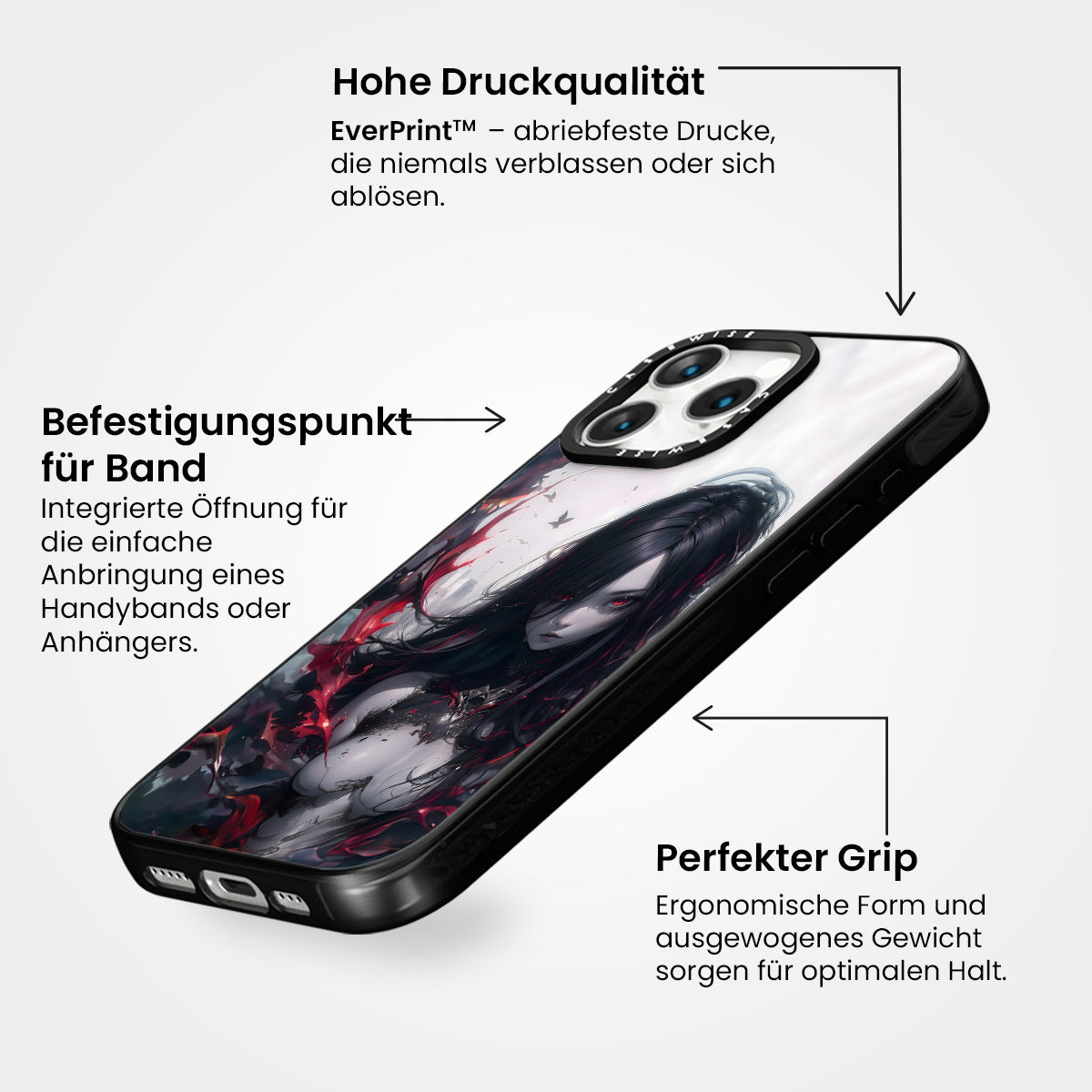 Hohe Druckqualität

EverPrint™ – abriebfeste Drucke, die niemals verblassen oder sich ablösen.

Befestigungspunkt für Band

Integrierte Öffnung für die einfache Anbringung eines Handybands oder Anhängers.

CASEWISE

CASEWISE

Perfekter Grip

Ergonomische Form und ausgewogenes Gewicht sorgen für optimalen Halt.