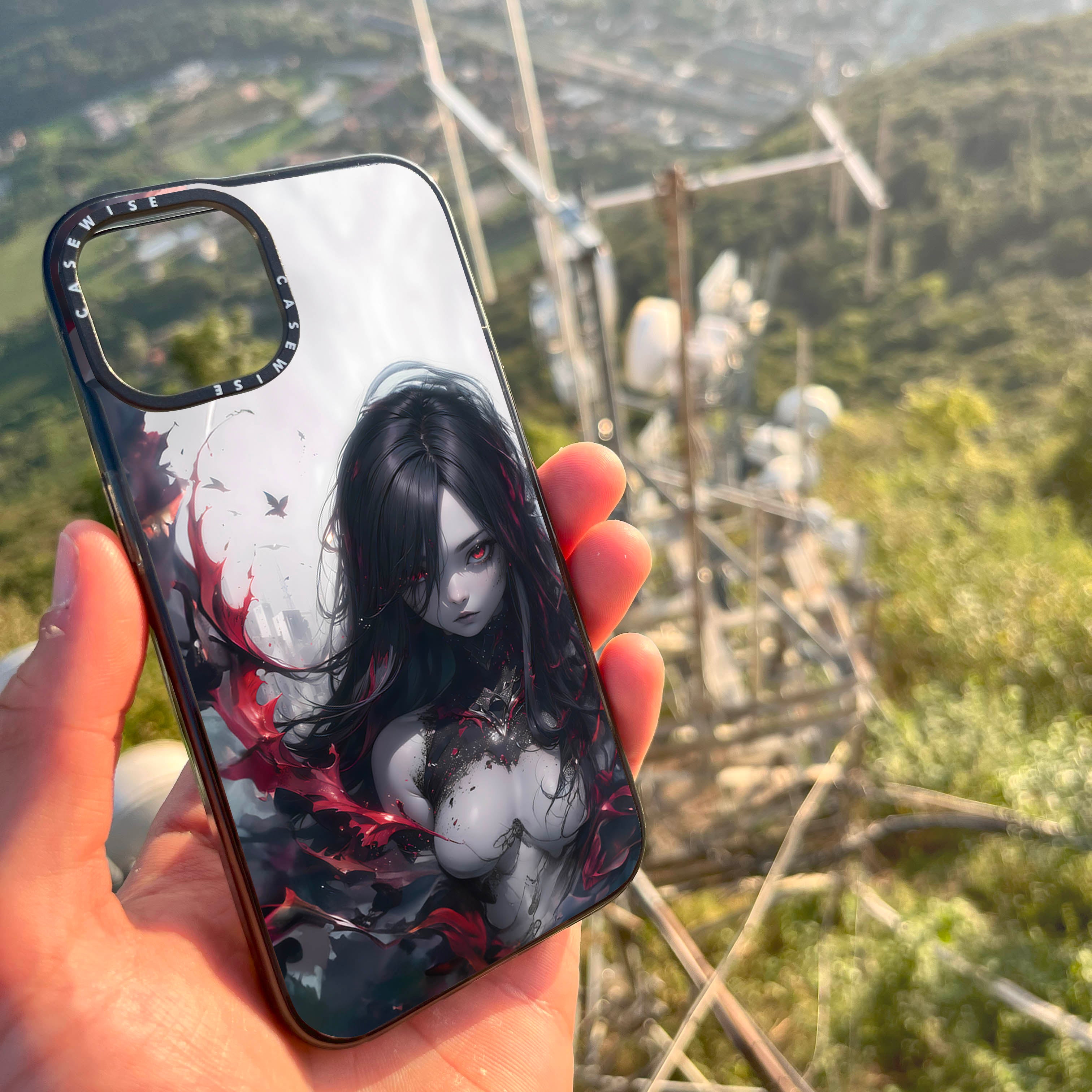 CASEWISE CASEWISE