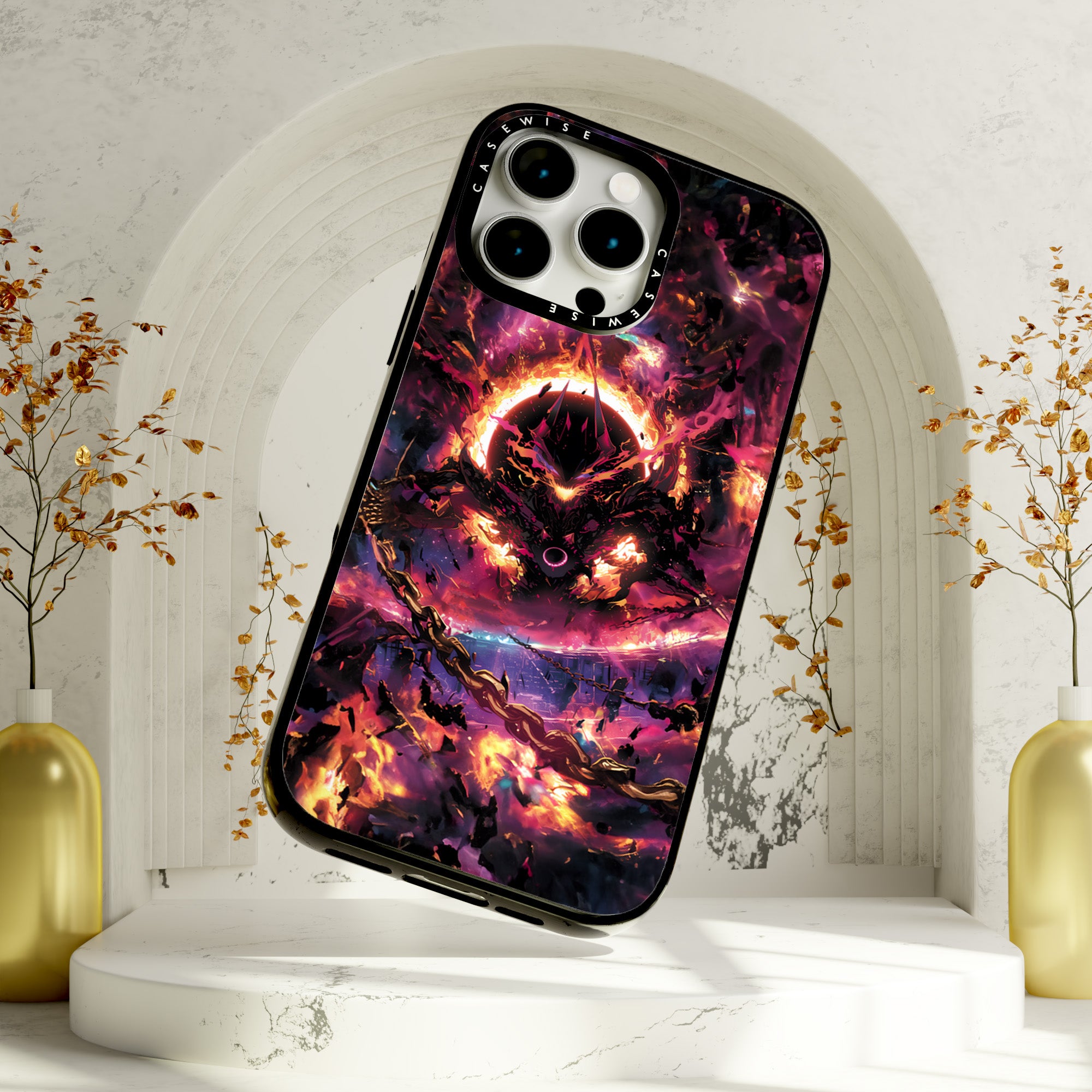 CASEWISE
CASEWISE