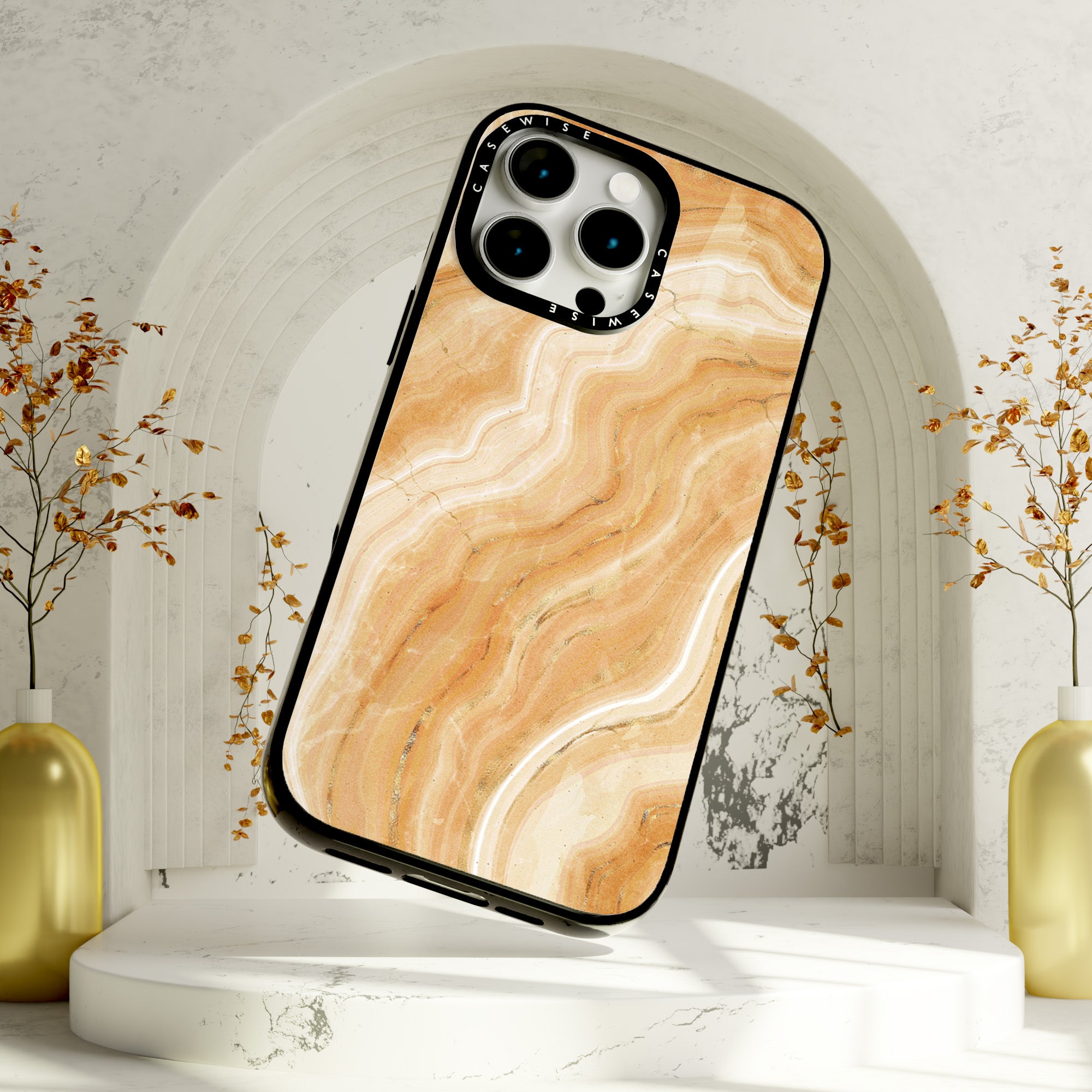 CASEWISE
CASEWISE