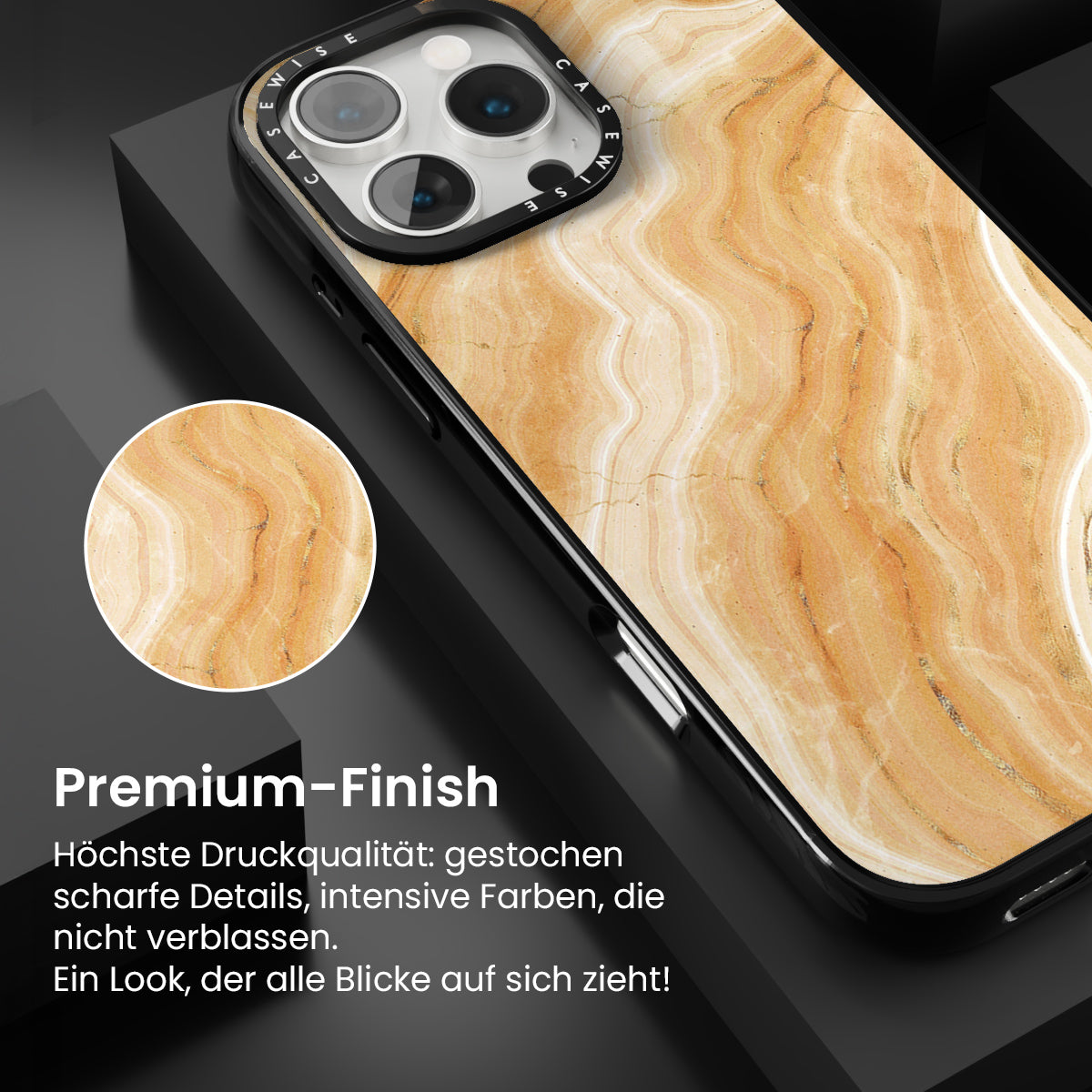 CASEWISE CASEWISE

Premium-Finish

Höchste Druckqualität: gestochen scharfe Details, intensive Farben, die nicht verblassen.
Ein Look, der alle Blicke auf sich zieht!