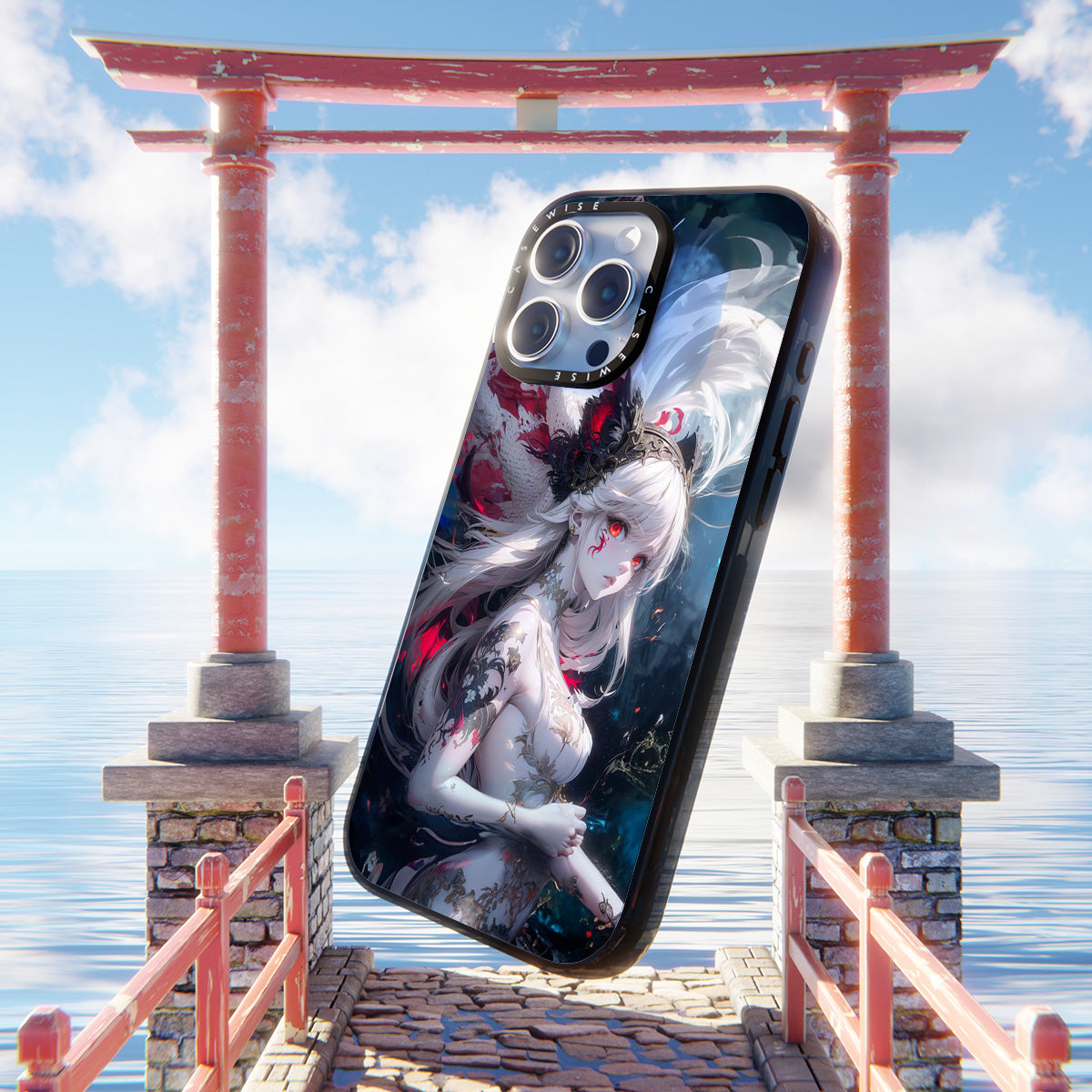 CASEWISE CASEWISE