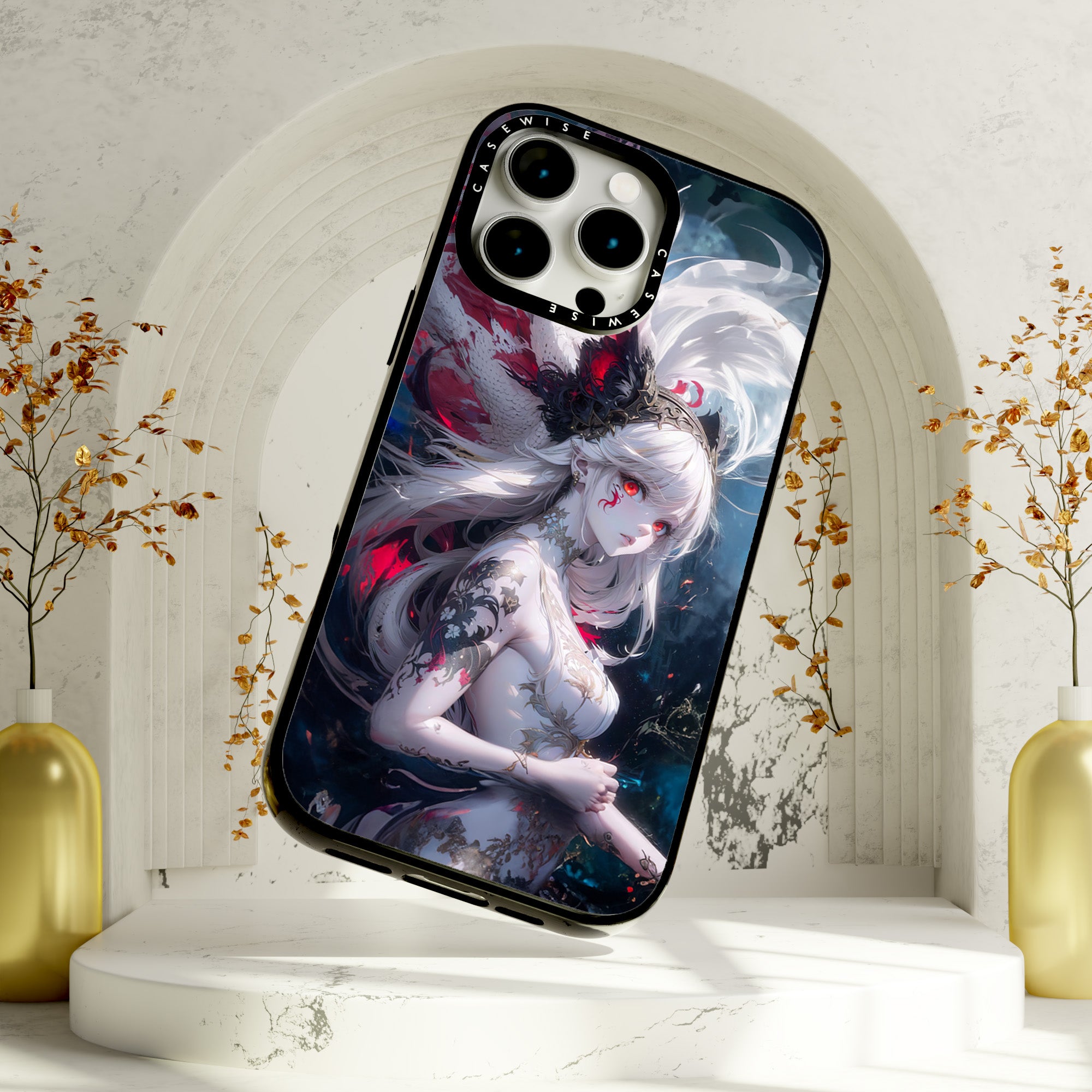 CASEWISE CASEWISE