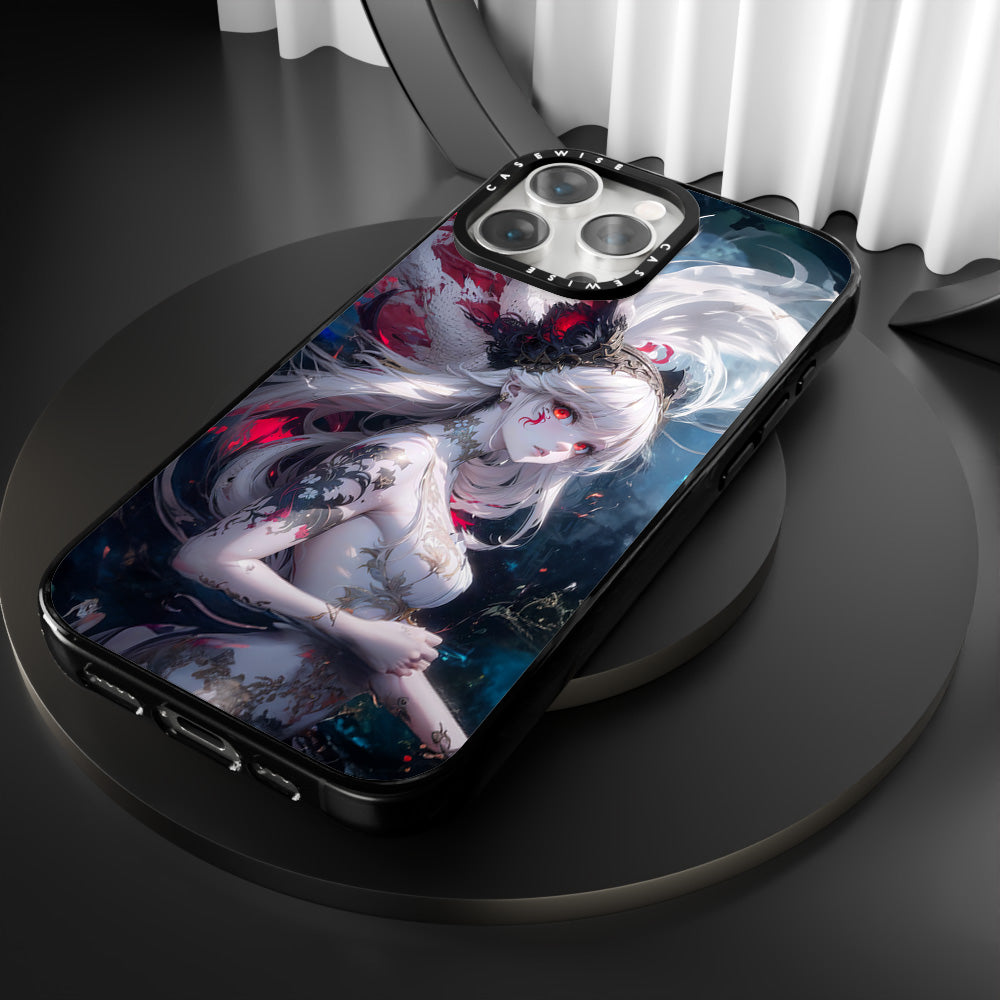 CASEWISE CASEWISE