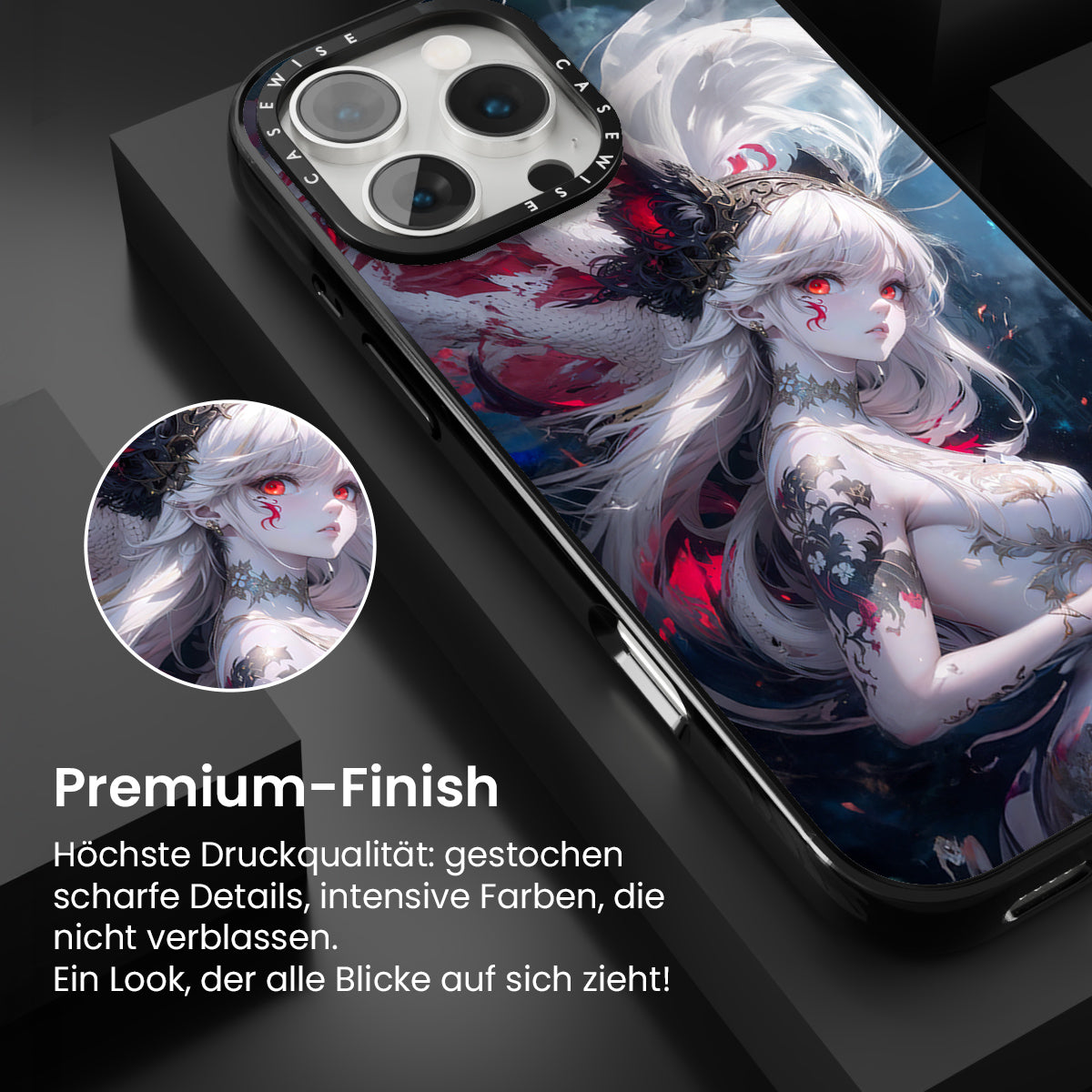 CASEWISE CASEWISE

Premium-Finish

Höchste Druckqualität: gestochen scharfe Details, intensive Farben, die nicht verblassen.
Ein Look, der alle Blicke auf sich zieht!