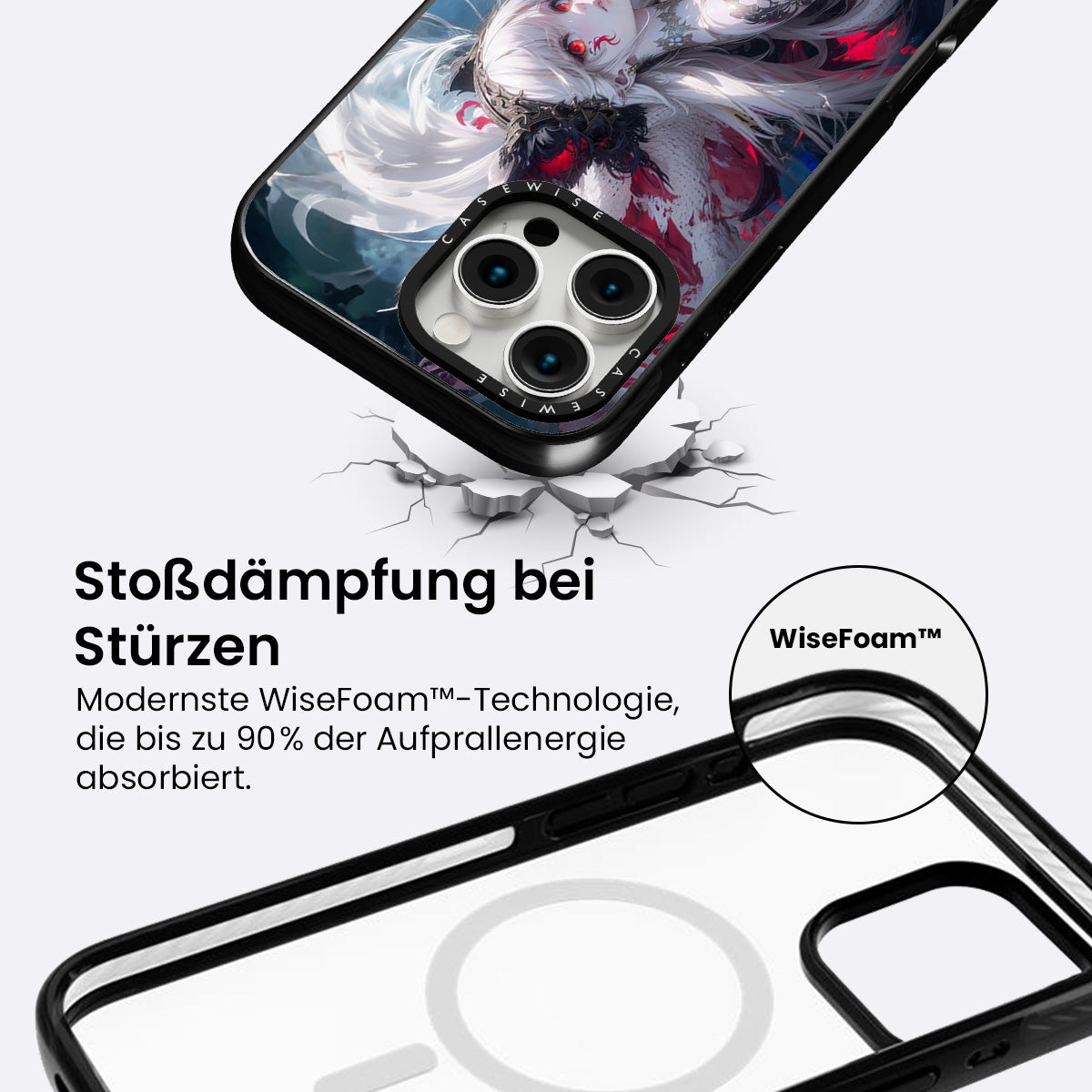 CASEWISE

CASEWISE

Stoßdämpfung bei Stürzen

Modernste WiseFoam™-Technologie, die bis zu 90% der Aufprallenergie absorbiert.

WiseFoam™