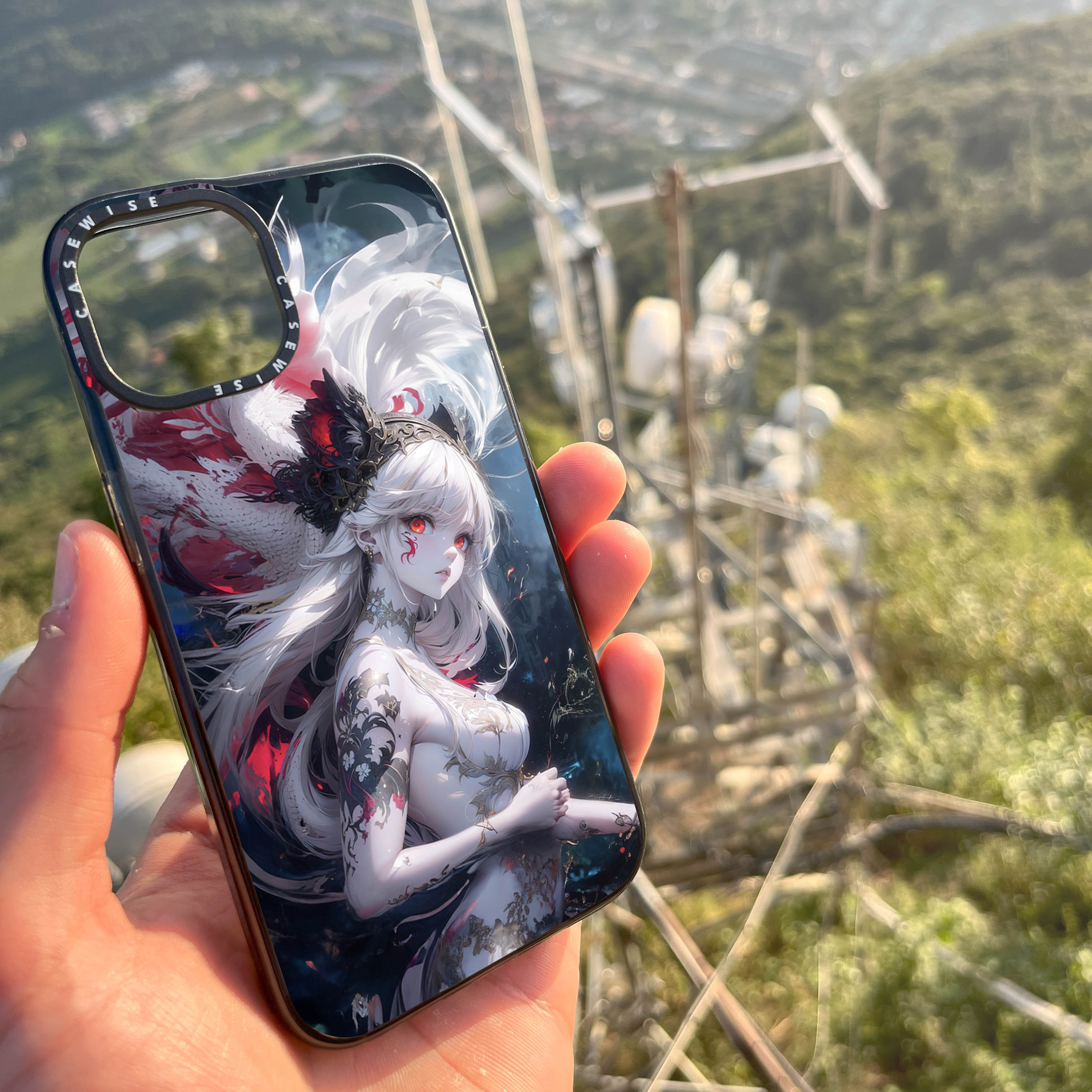 CASEWISE CASEWISE