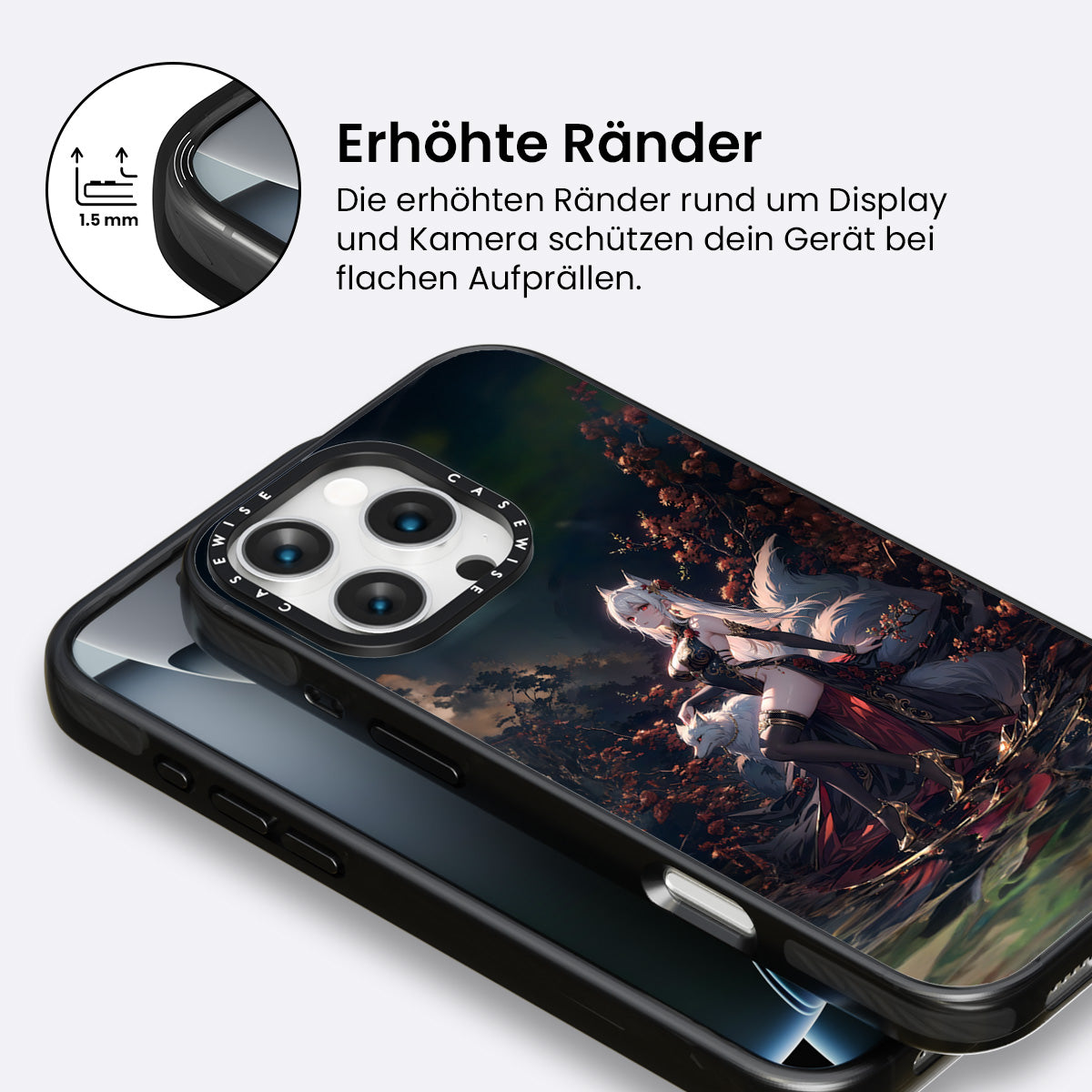 1.5 mm

Erhöhte Ränder

Die erhöhten Ränder rund um Display und Kamera schützen dein Gerät bei flachen Aufprällen.

CASEWISE CASEWISE