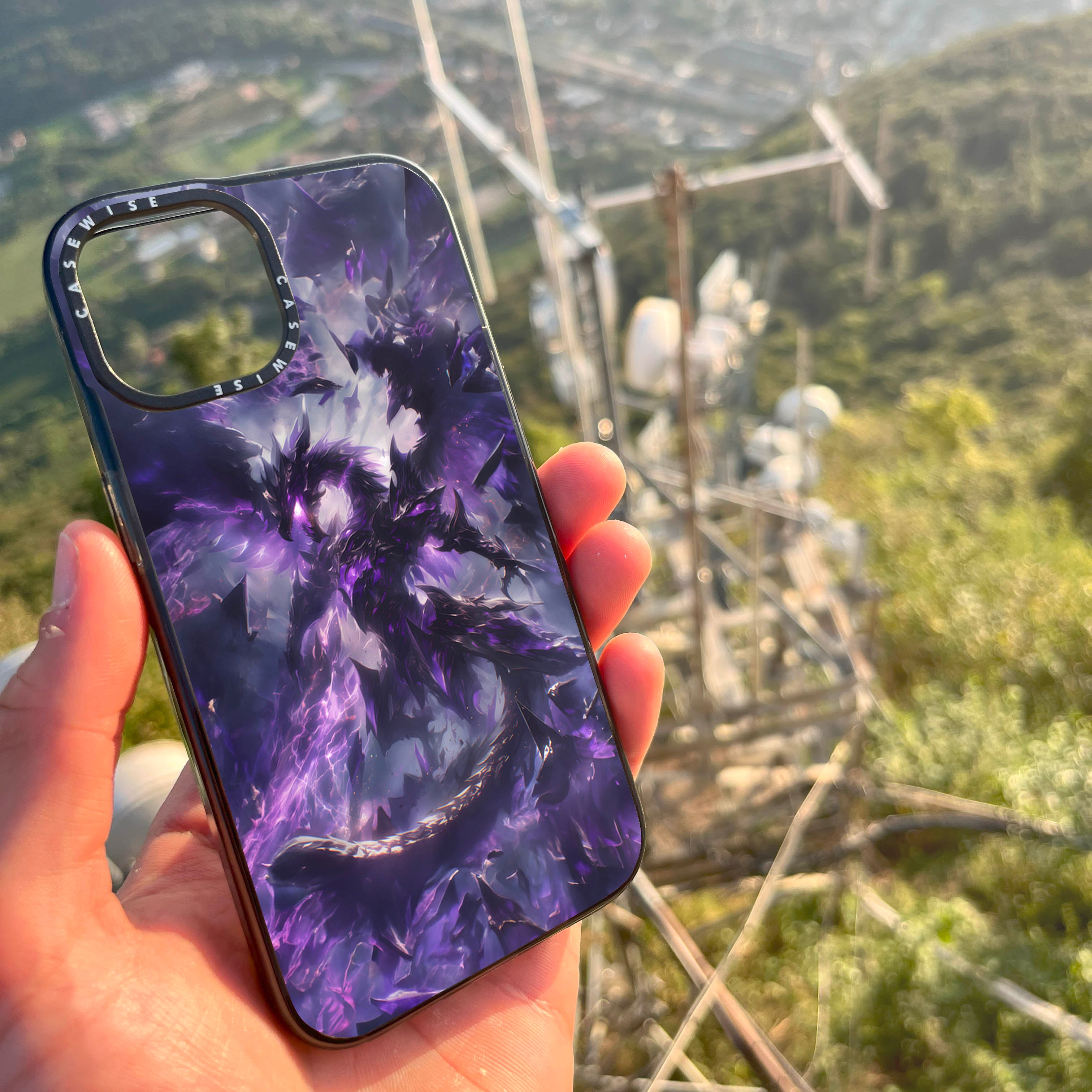 CASEWISE
CASEWISE