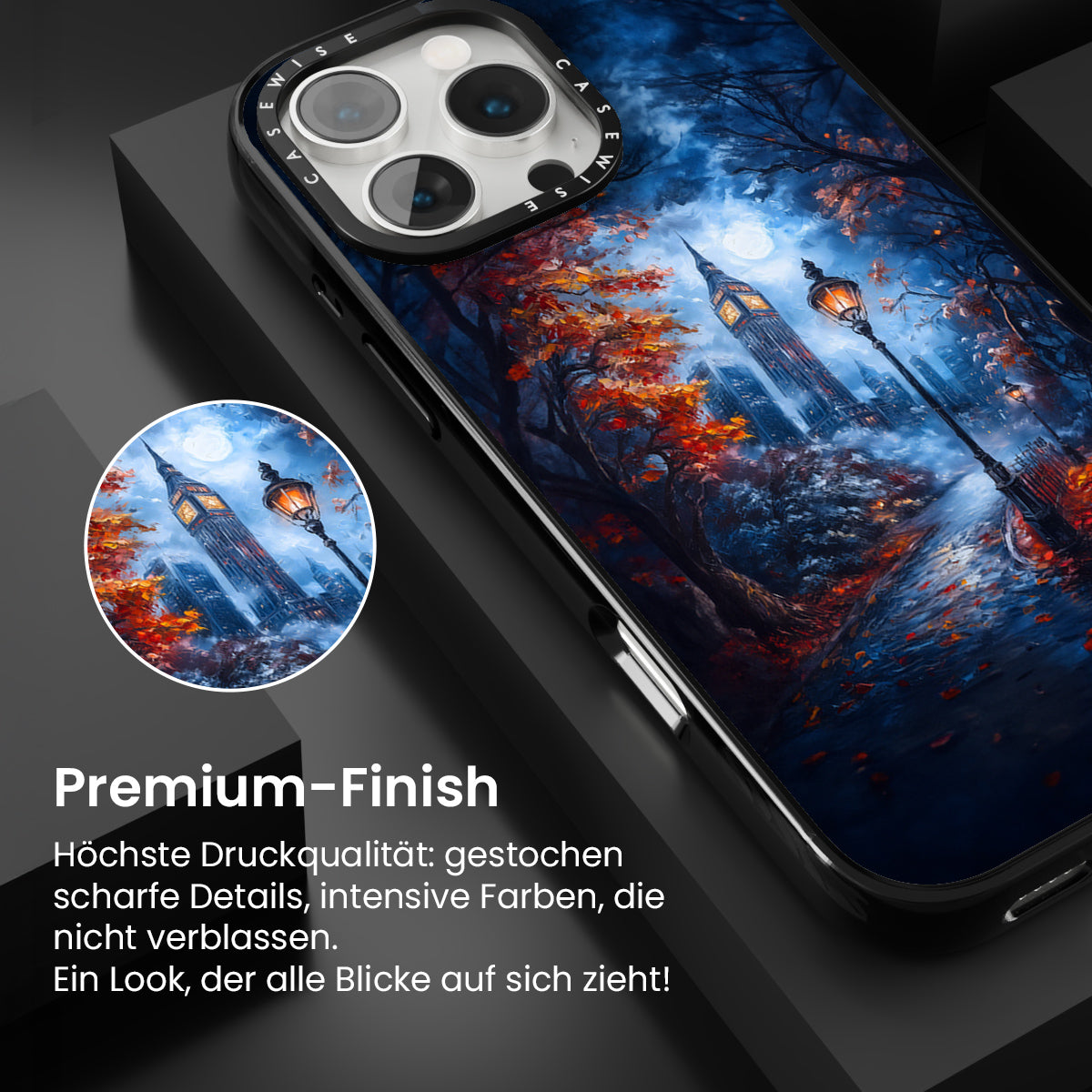 CASEWISE CASEWISE

Premium-Finish

Höchste Druckqualität: gestochen scharfe Details, intensive Farben, die nicht verblassen.
Ein Look, der alle Blicke auf sich zieht!