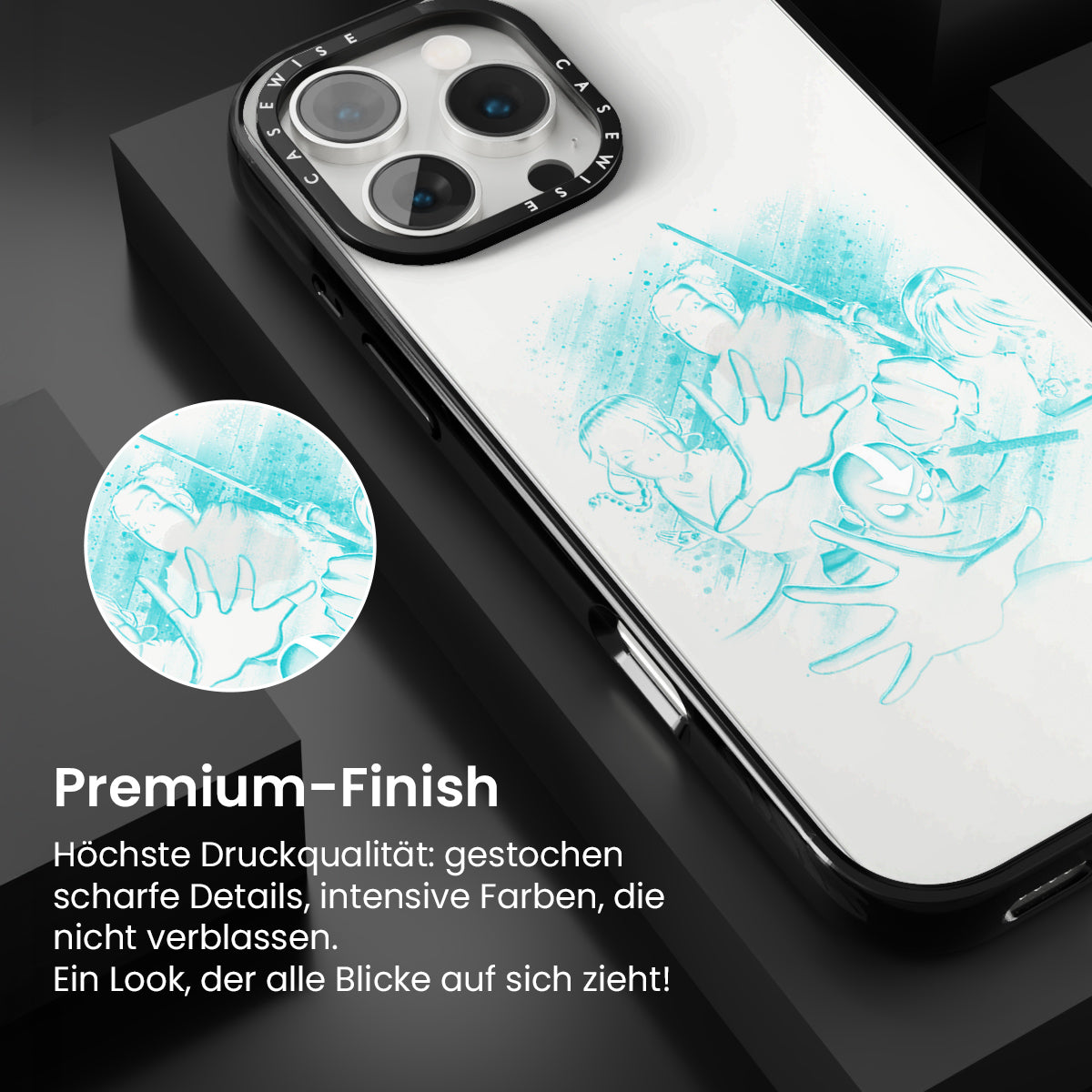 CASEWISE CASEWISE

Premium-Finish

Höchste Druckqualität: gestochen scharfe Details, intensive Farben, die nicht verblassen.
Ein Look, der alle Blicke auf sich zieht!