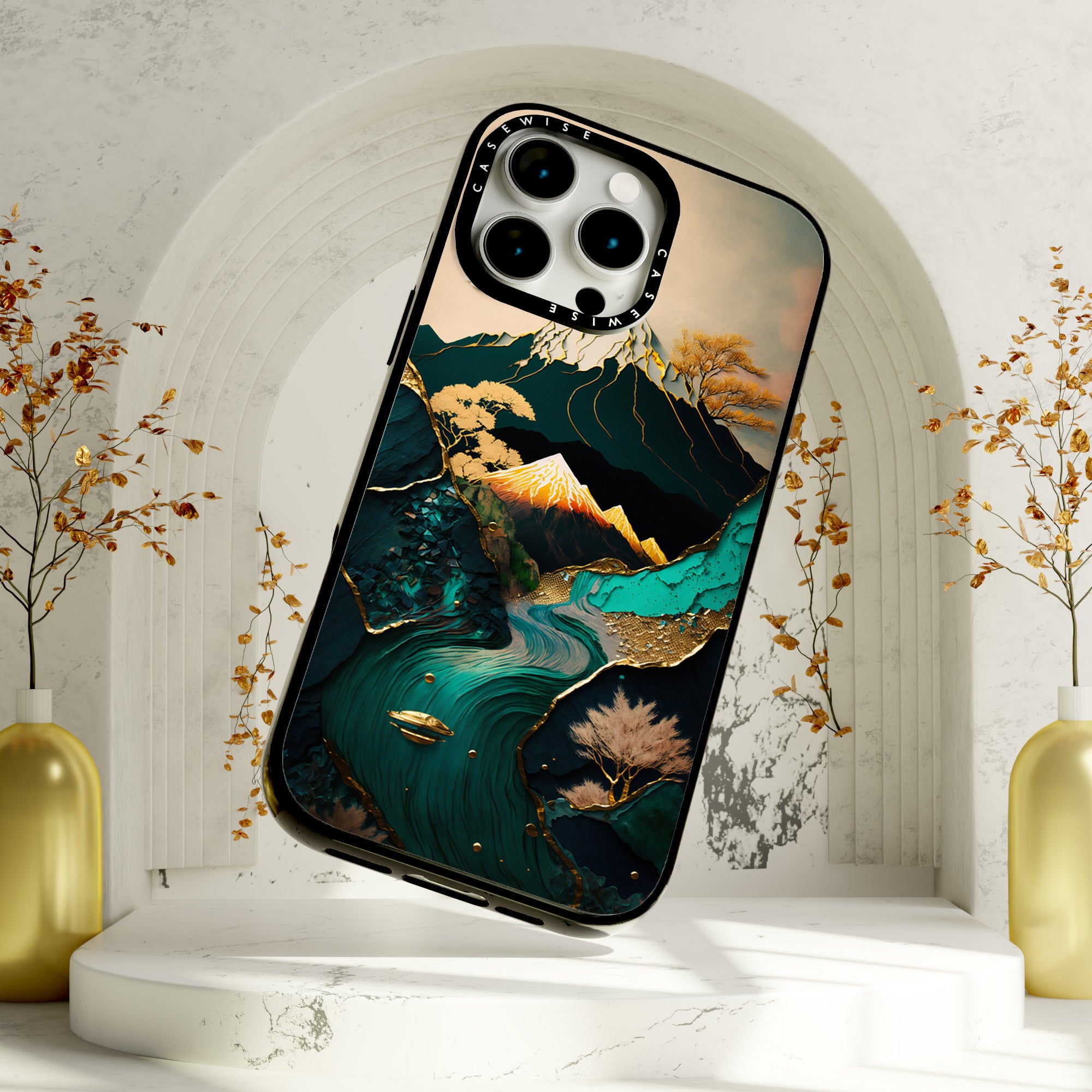 CASEWISE CASEWISE