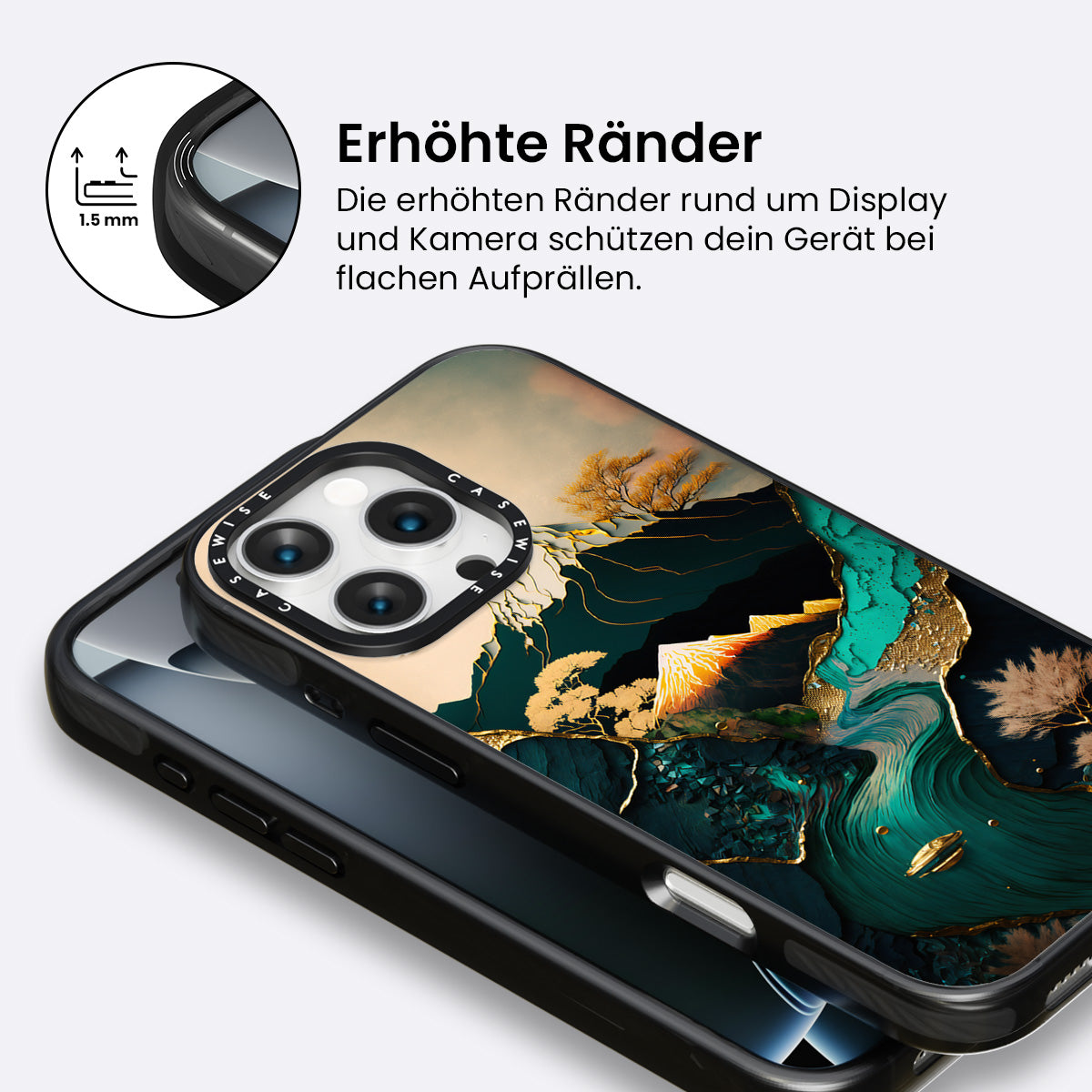 1.5 mm

Erhöhte Ränder

Die erhöhten Ränder rund um Display und Kamera schützen dein Gerät bei flachen Aufprällen.

CASEWISE CASEWISE