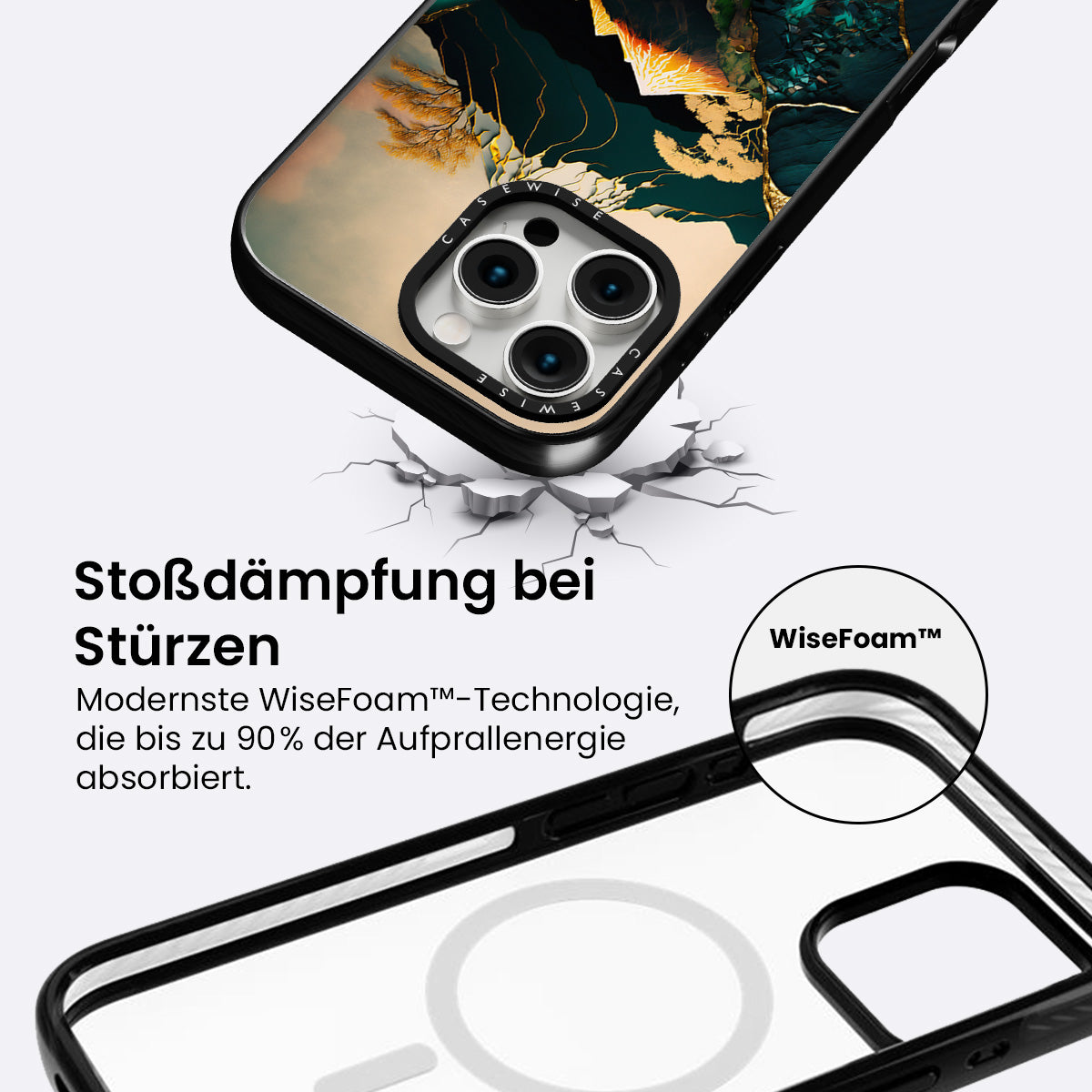 CASEWISE

CASEWISE

Stoßdämpfung bei Stürzen

Modernste WiseFoam™-Technologie, die bis zu 90% der Aufprallenergie absorbiert.

WiseFoam™