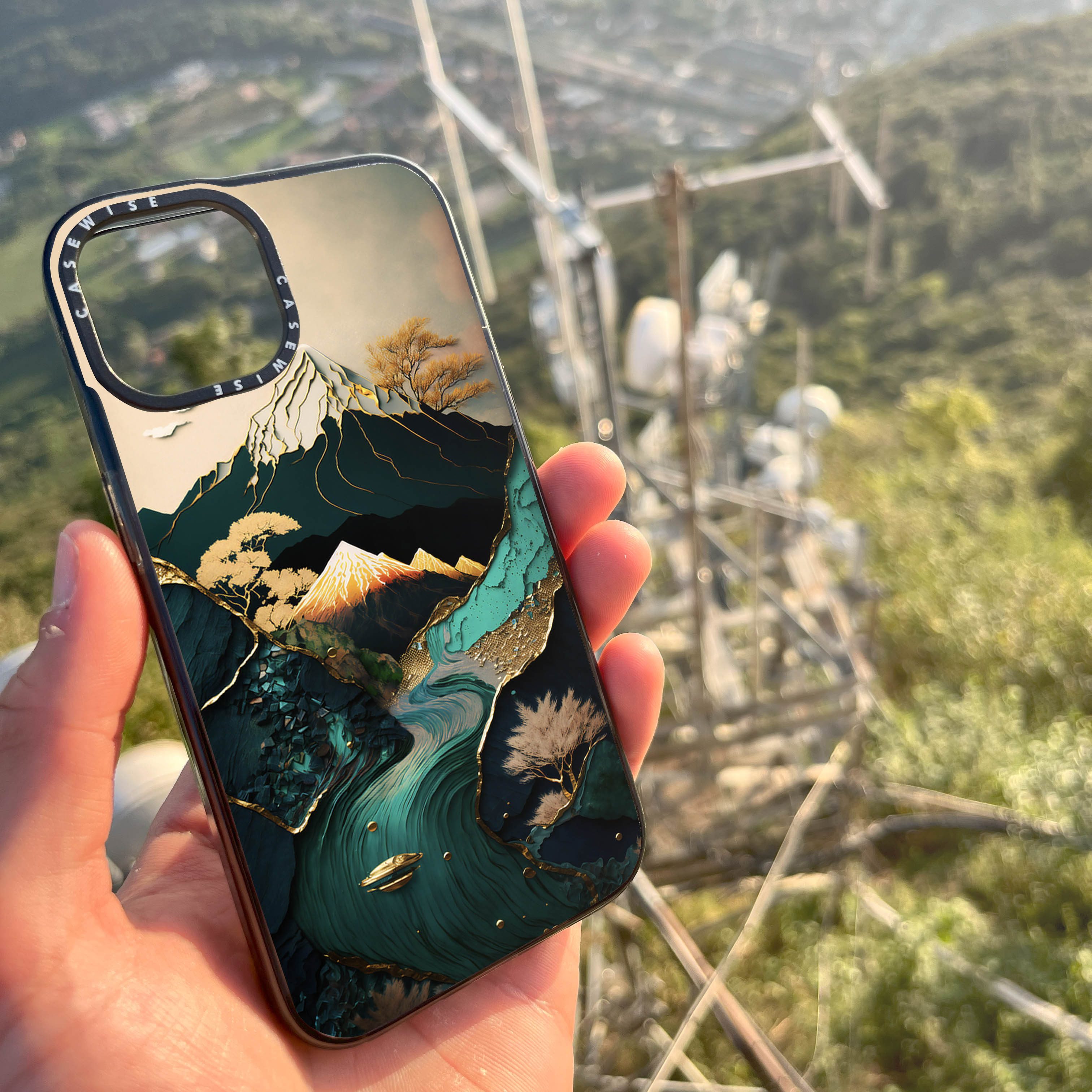 CASEWISE
CASEWISE