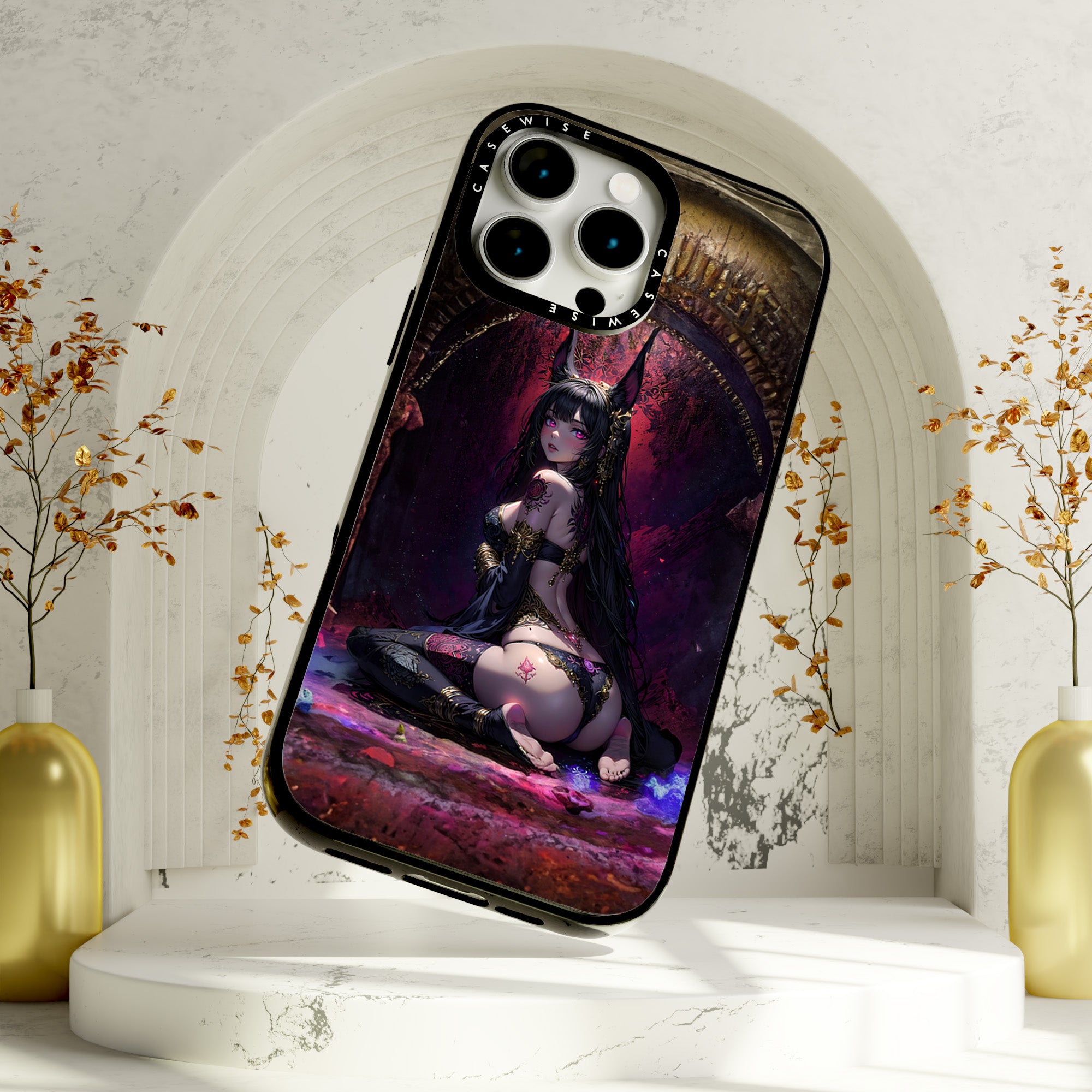 CASEWISE CASEWISE