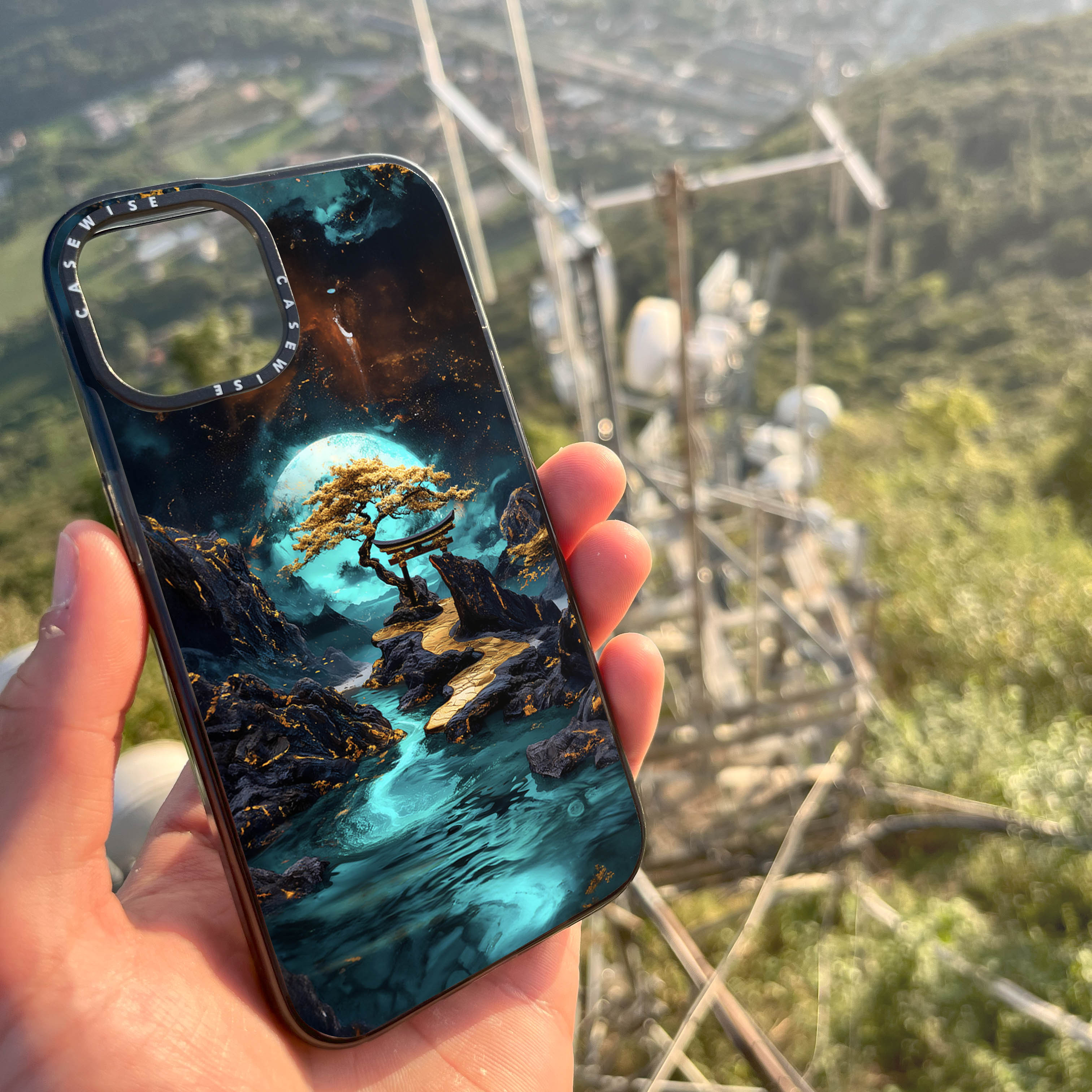 CASEWISE
CASEWISE