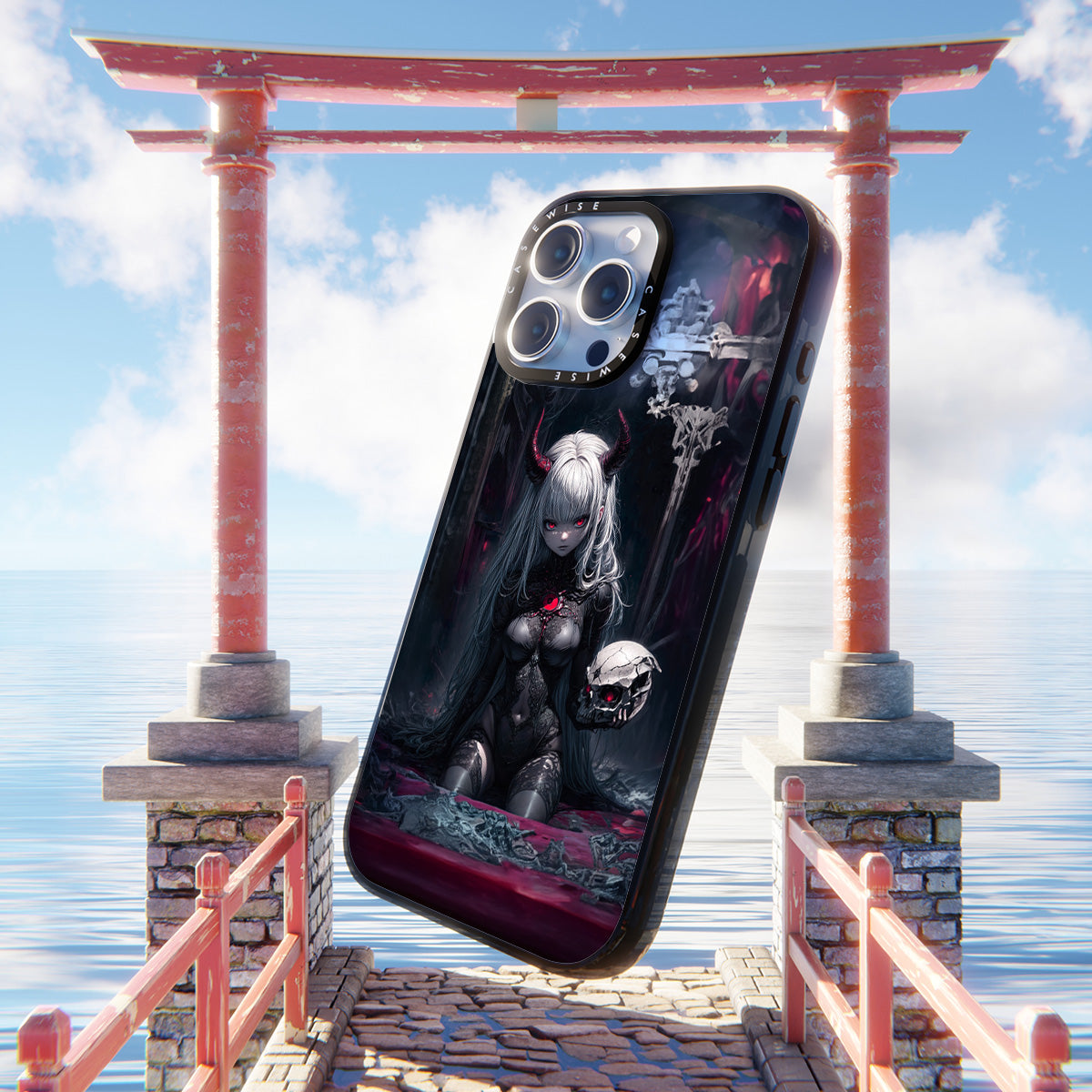 CASEWISE CASEWISE