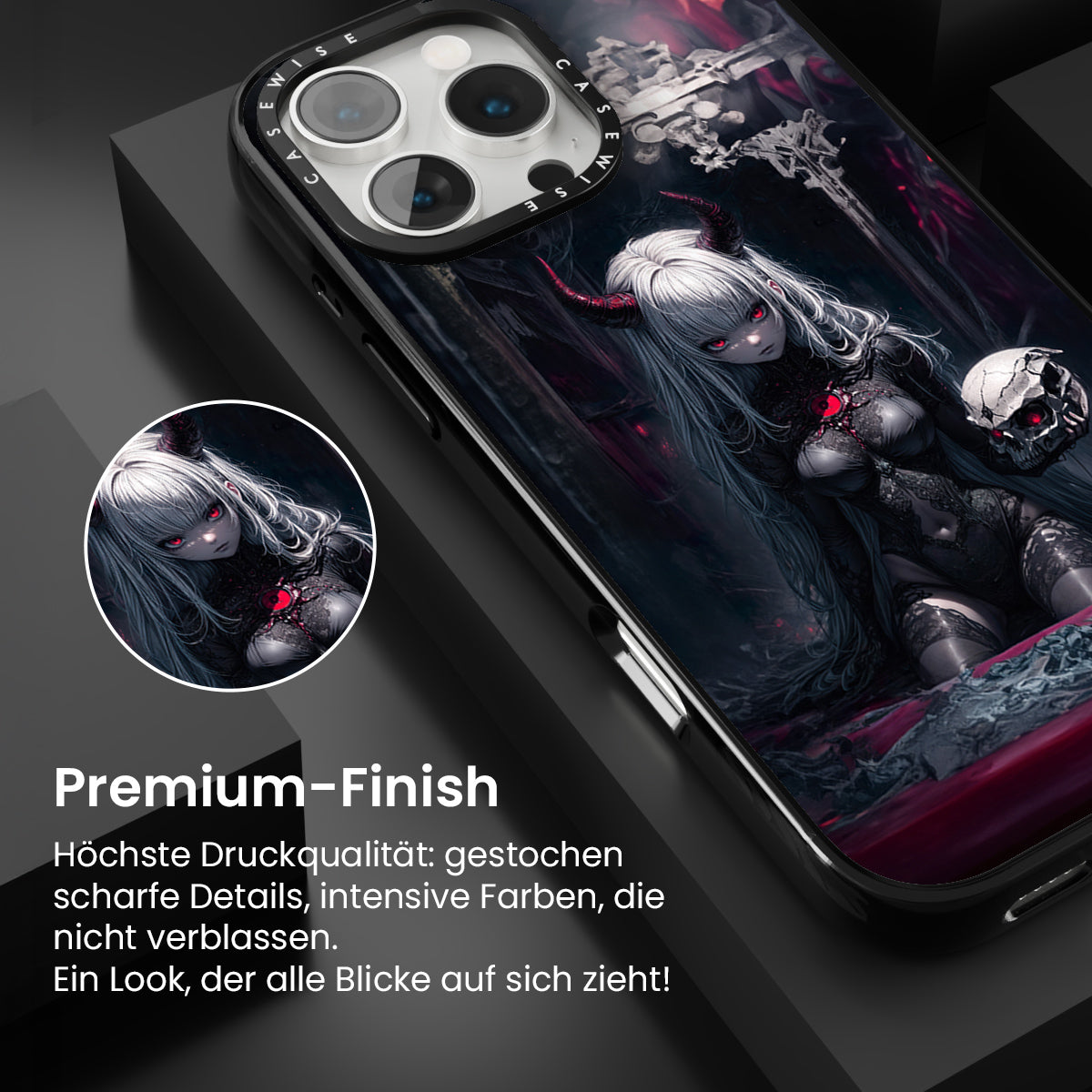 CASEWISE CASEWISE

Premium-Finish

Höchste Druckqualität: gestochen scharfe Details, intensive Farben, die nicht verblassen.
Ein Look, der alle Blicke auf sich zieht!