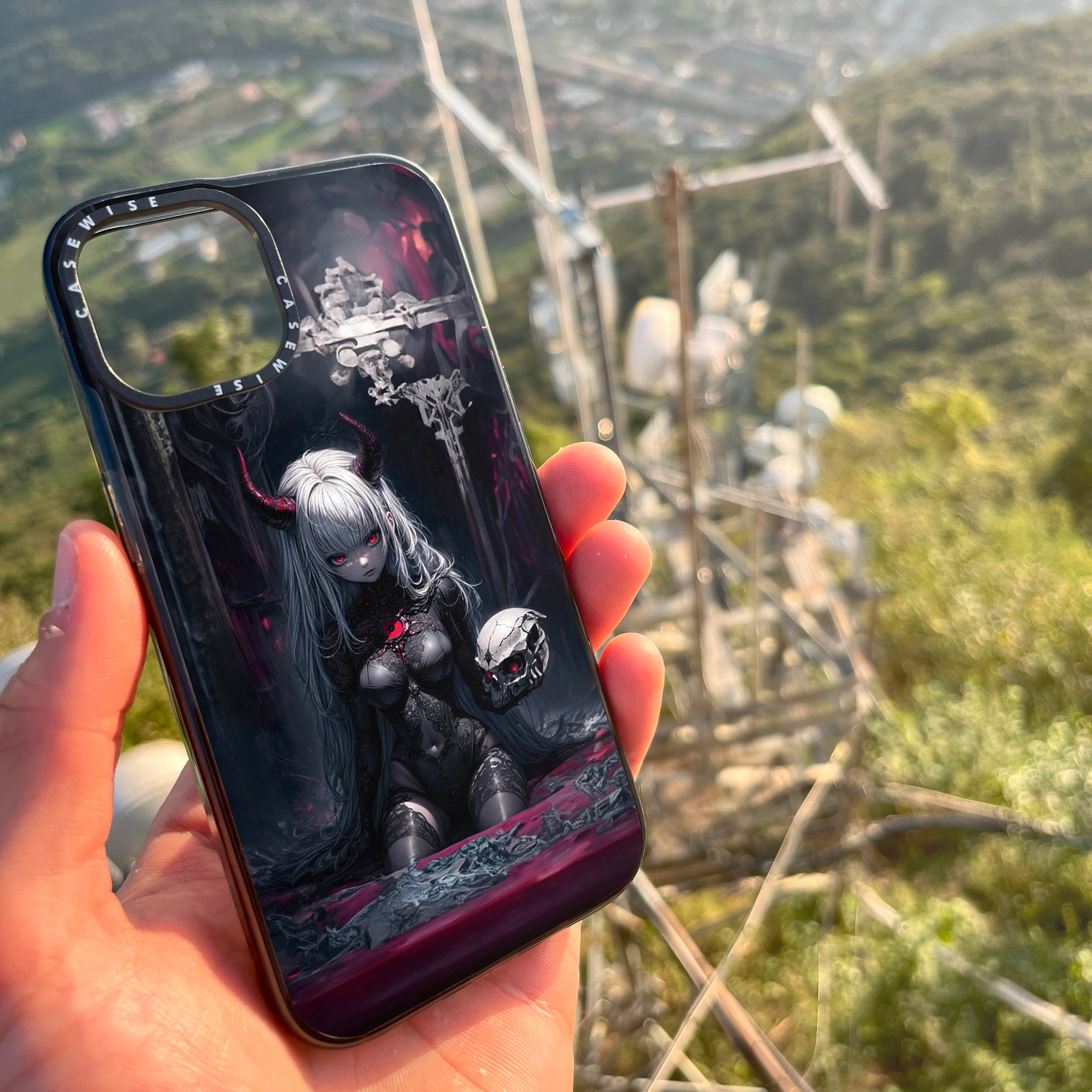 CASEWISE CASEWISE