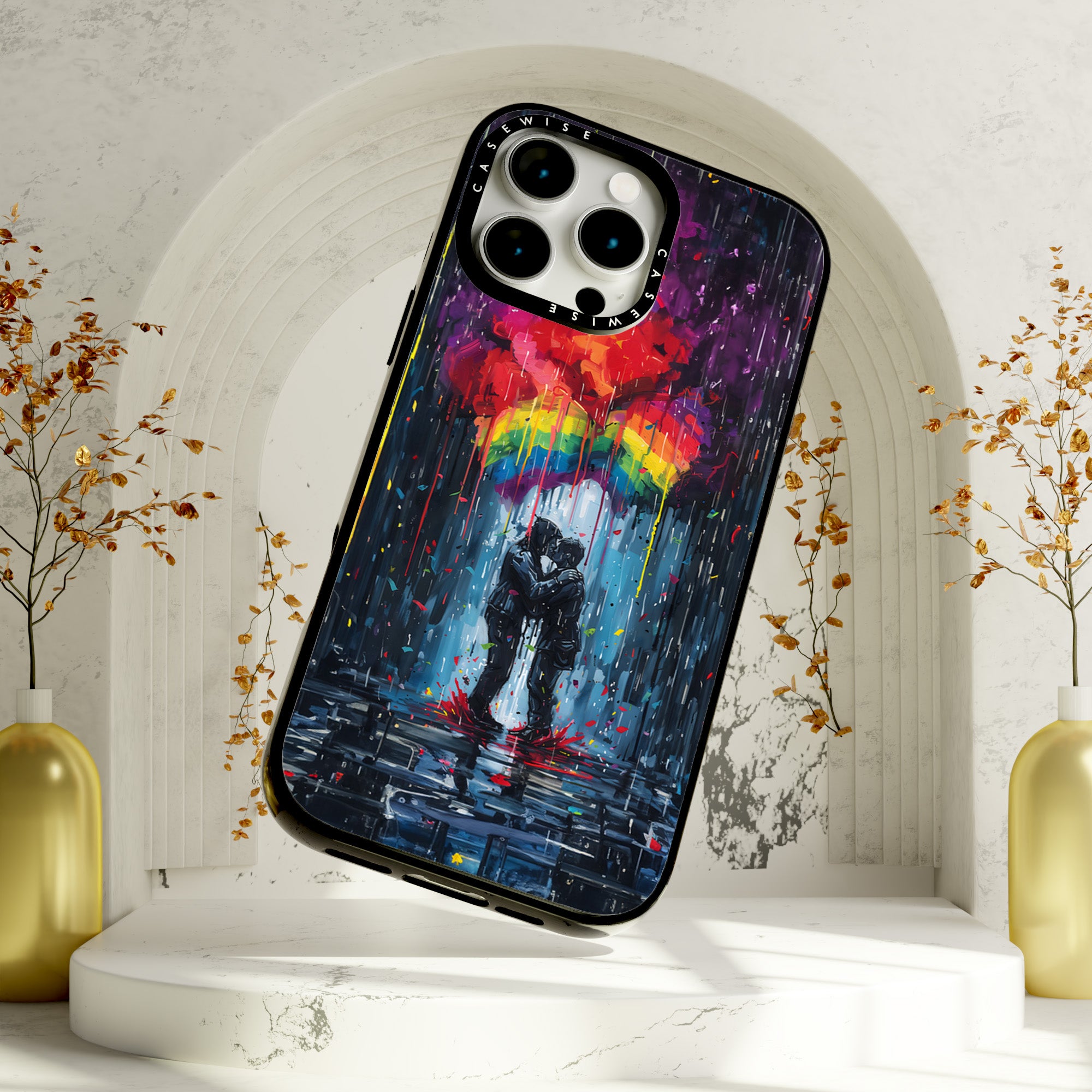 CASEWISE
CASEWISE