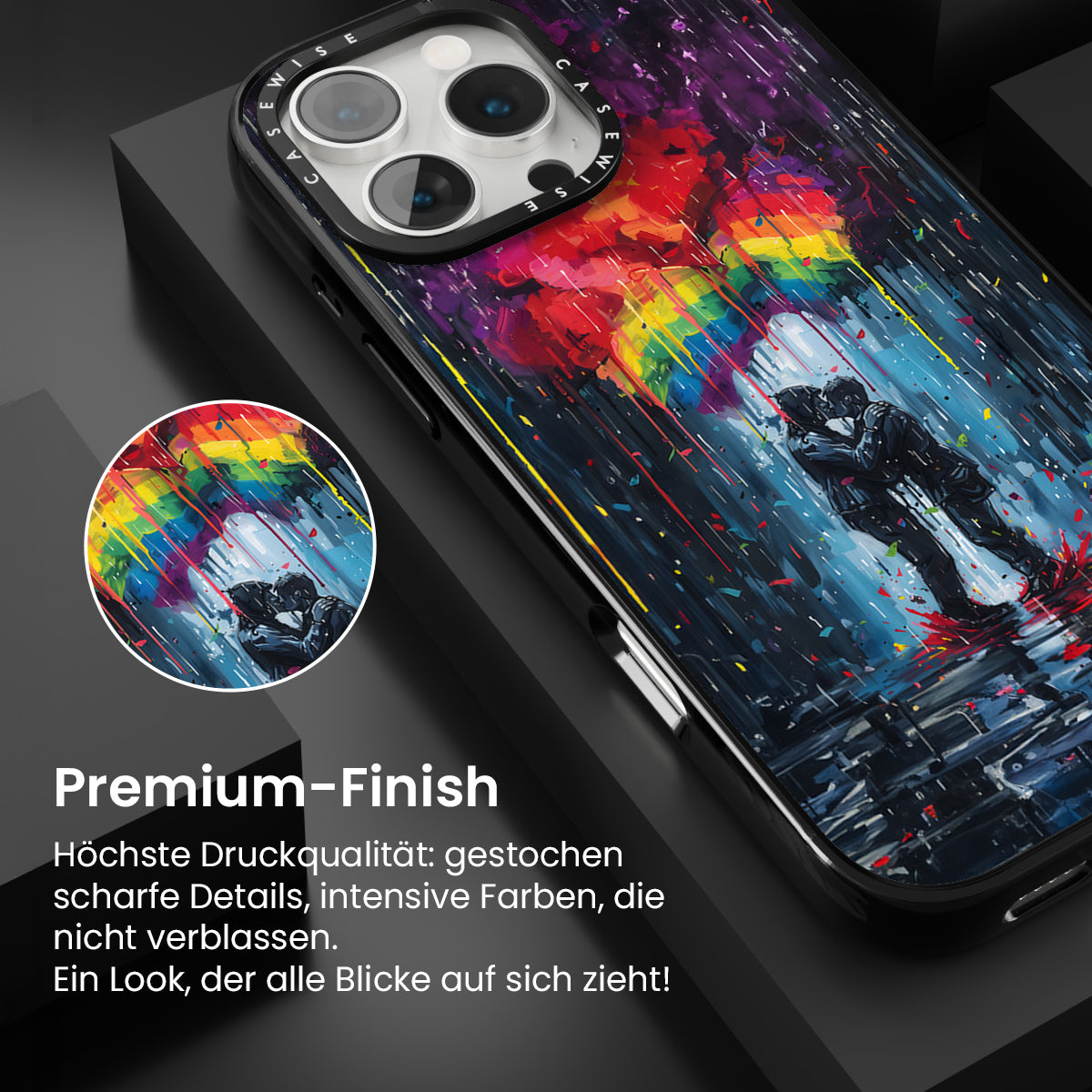 CASEWISE CASEWISE

Premium-Finish

Höchste Druckqualität: gestochen scharfe Details, intensive Farben, die nicht verblassen.
Ein Look, der alle Blicke auf sich zieht!