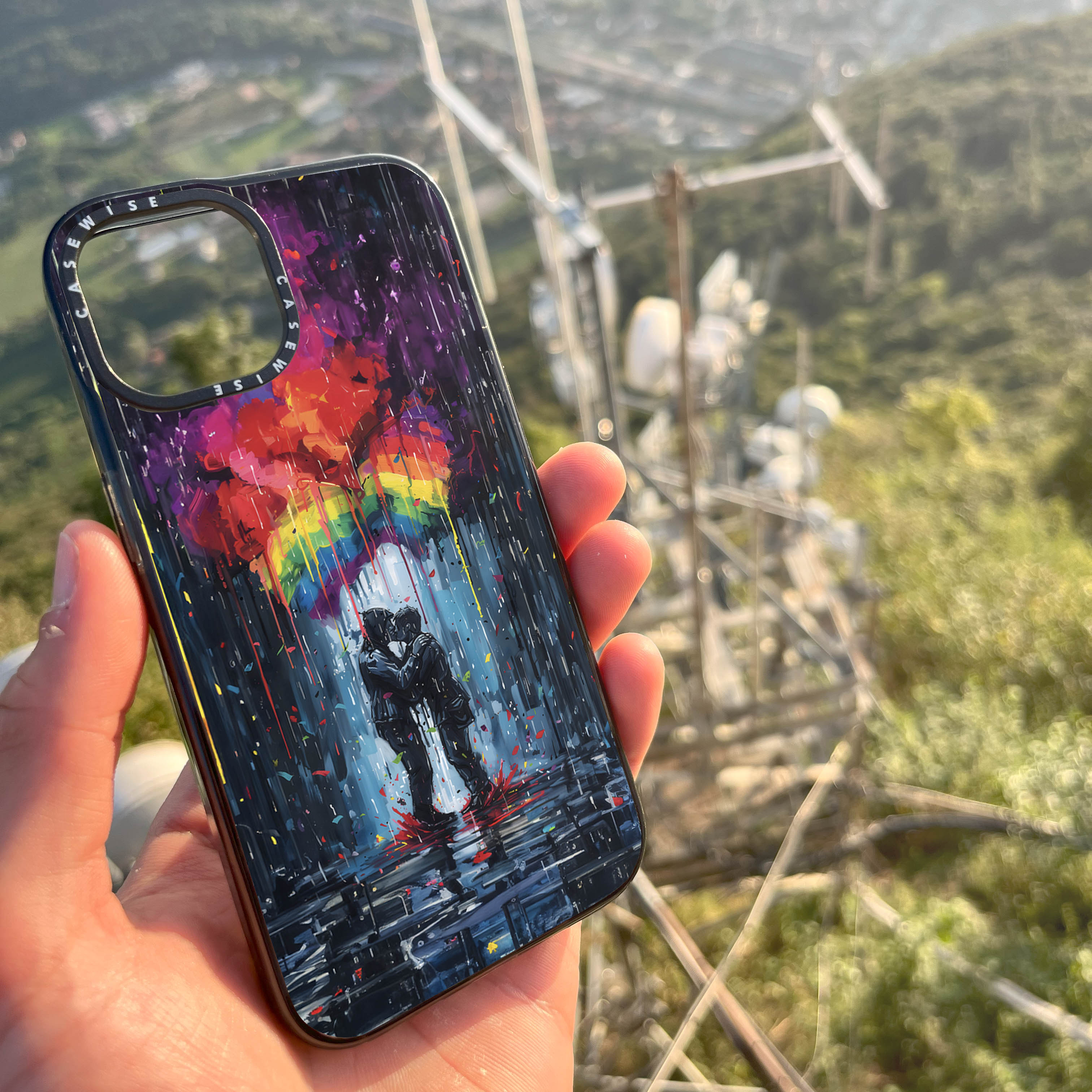 CASEWISE CASEWISE