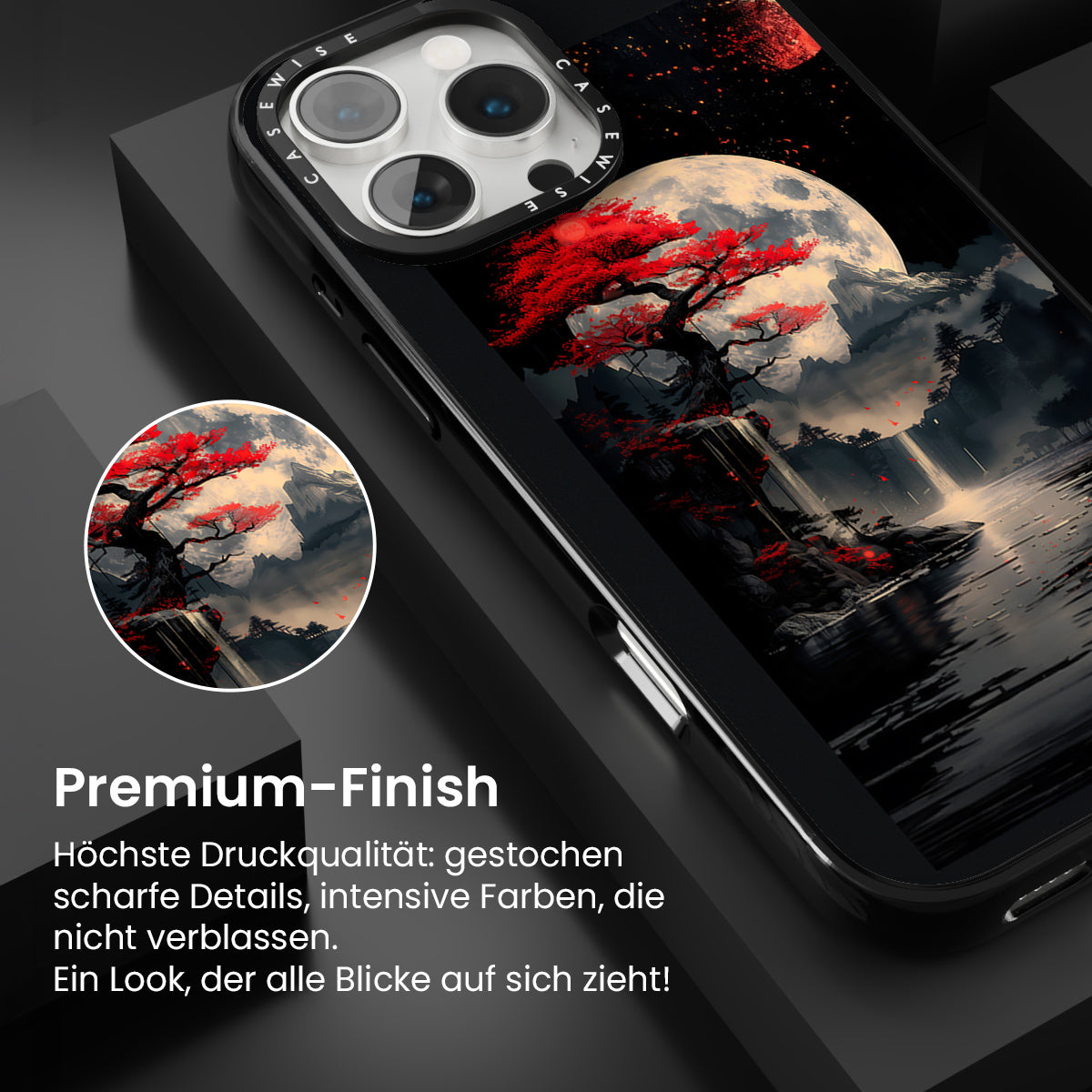 CASEWISE CASEWISE

Premium-Finish

Höchste Druckqualität: gestochen scharfe Details, intensive Farben, die nicht verblassen.
Ein Look, der alle Blicke auf sich zieht!