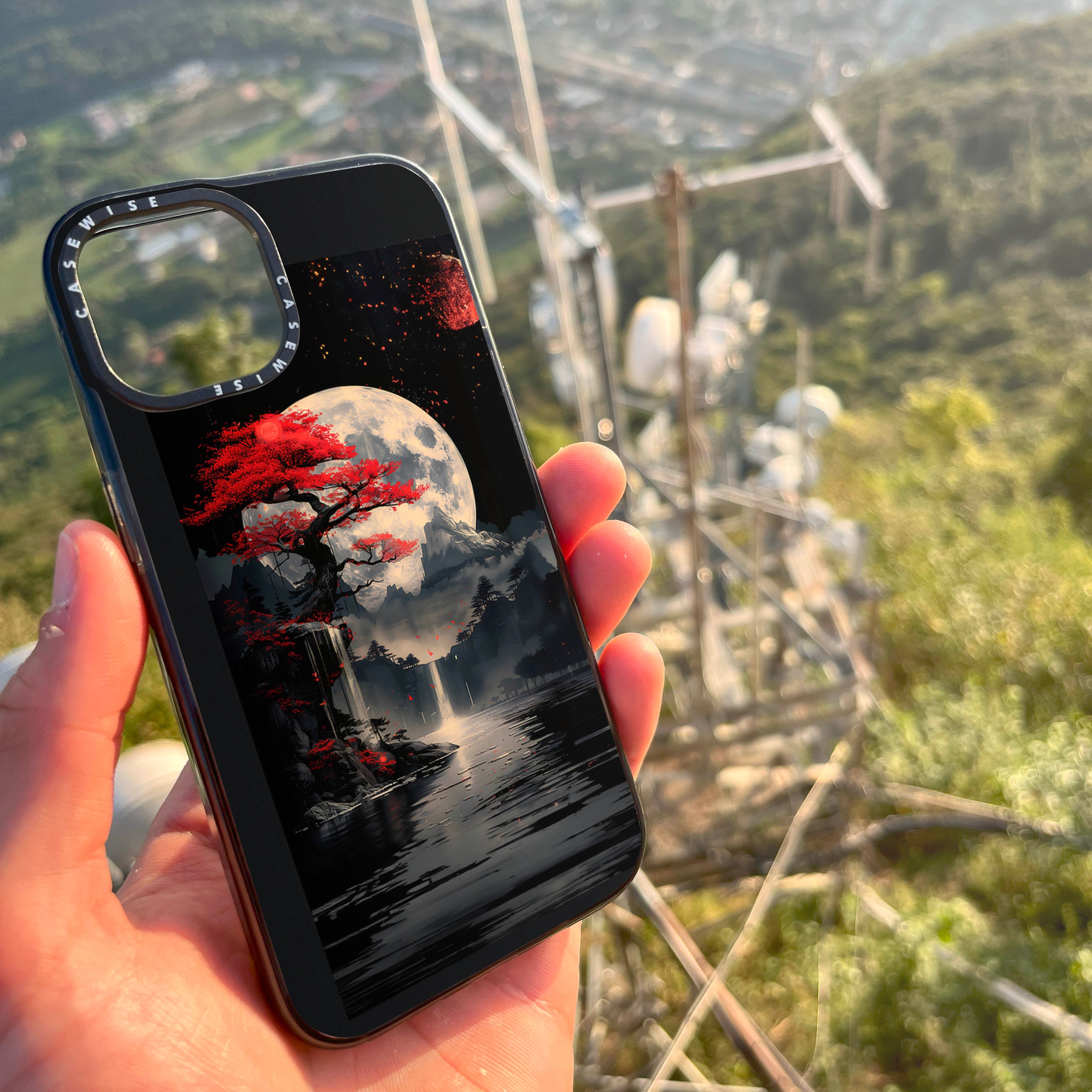 CASEWISE CASEWISE