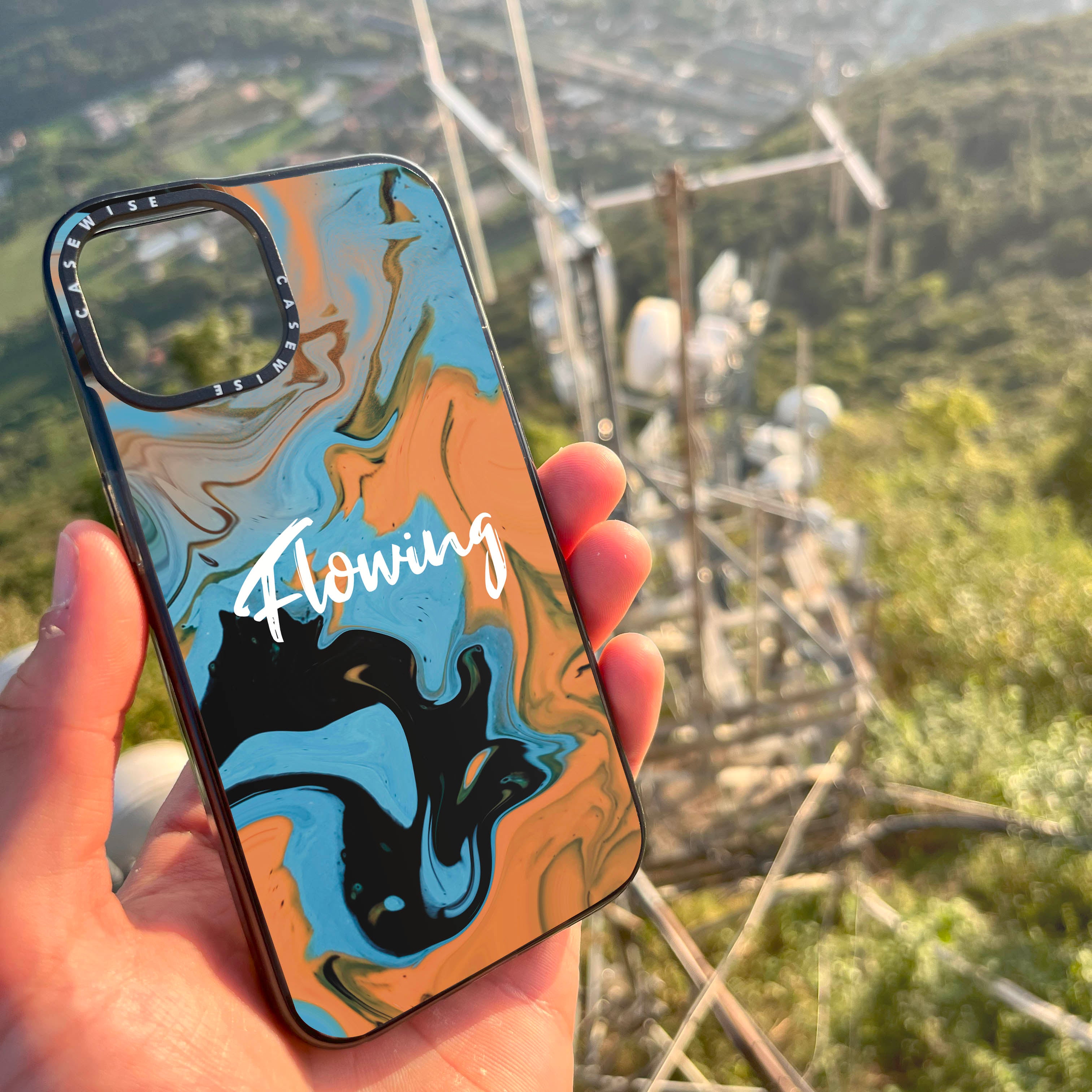 CASEWISE
CASEWISE

Flowing