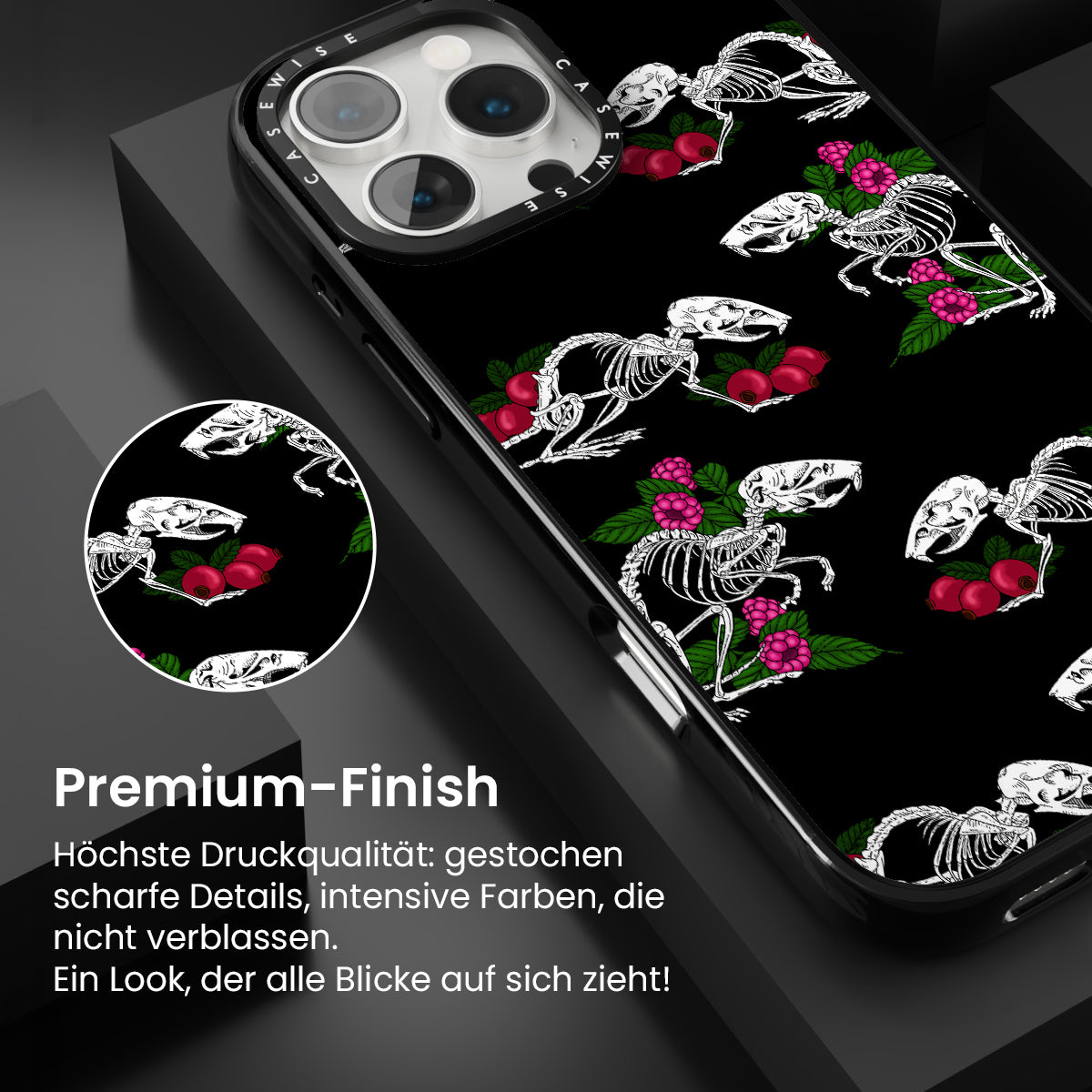 CASEWISE CASEWISE

Premium-Finish

Höchste Druckqualität: gestochen scharfe Details, intensive Farben, die nicht verblassen.
Ein Look, der alle Blicke auf sich zieht!