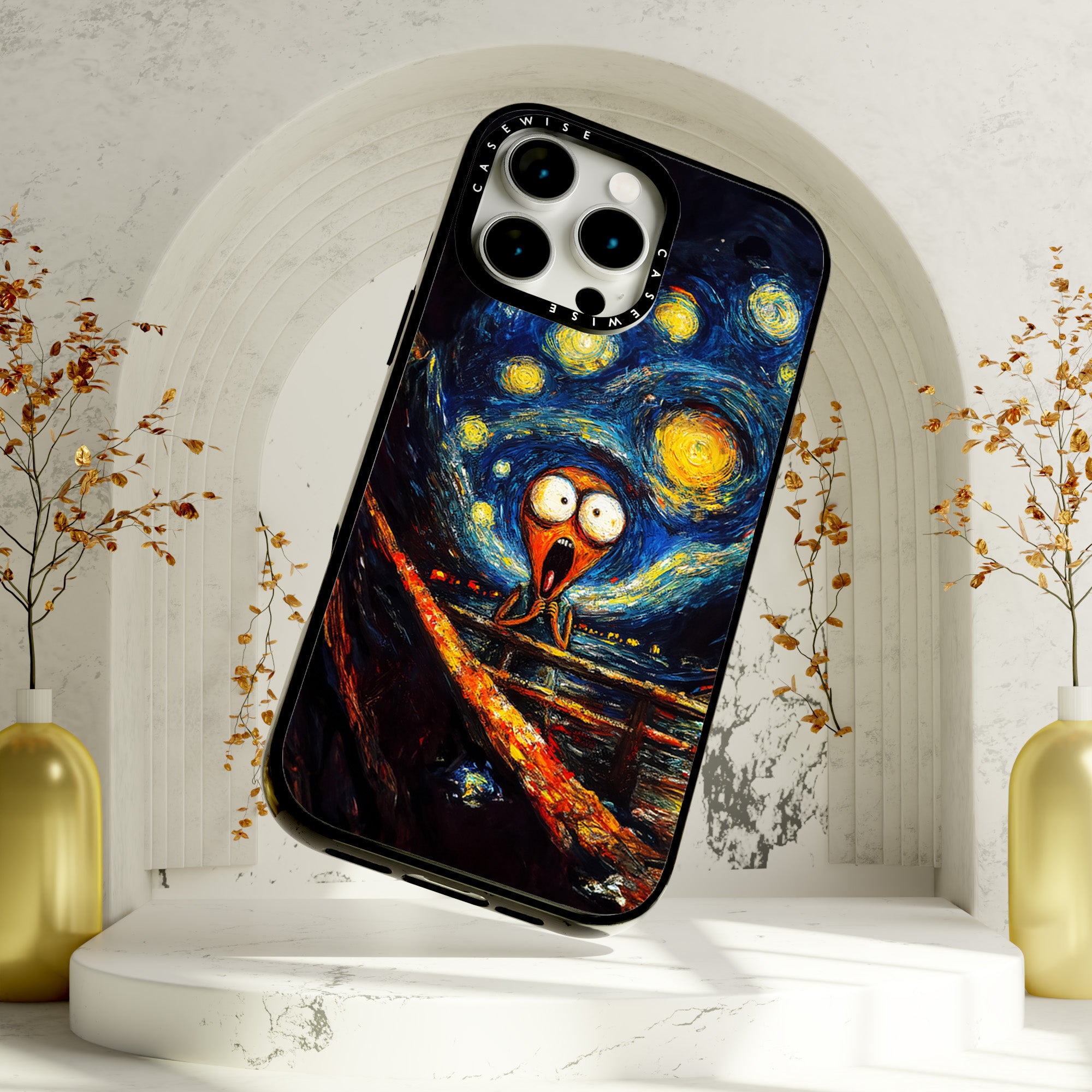 CASEWISE
CASEWISE