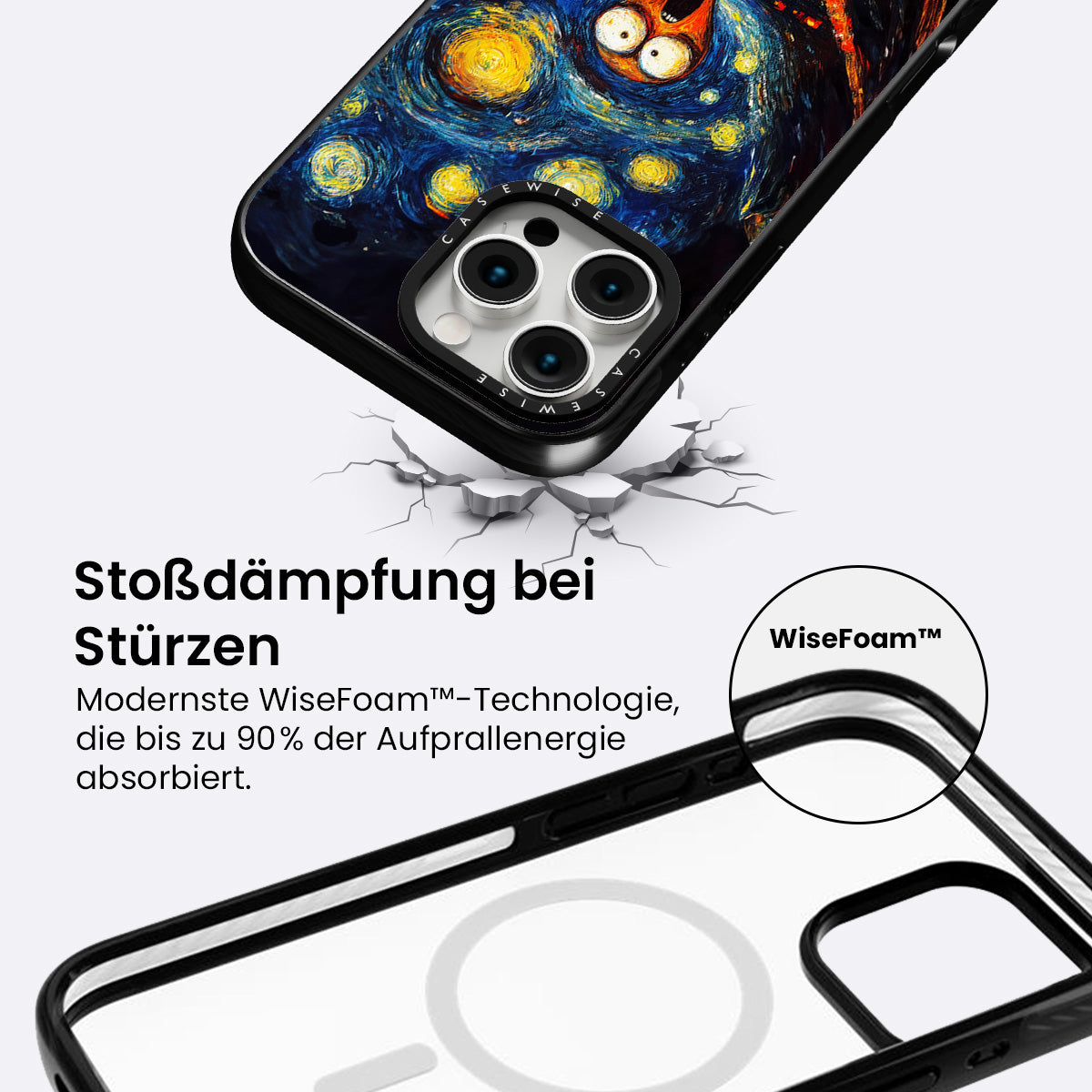 CASEWISE

CASEWISE

Stoßdämpfung bei Stürzen

Modernste WiseFoam™-Technologie, die bis zu 90% der Aufprallenergie absorbiert.

WiseFoam™