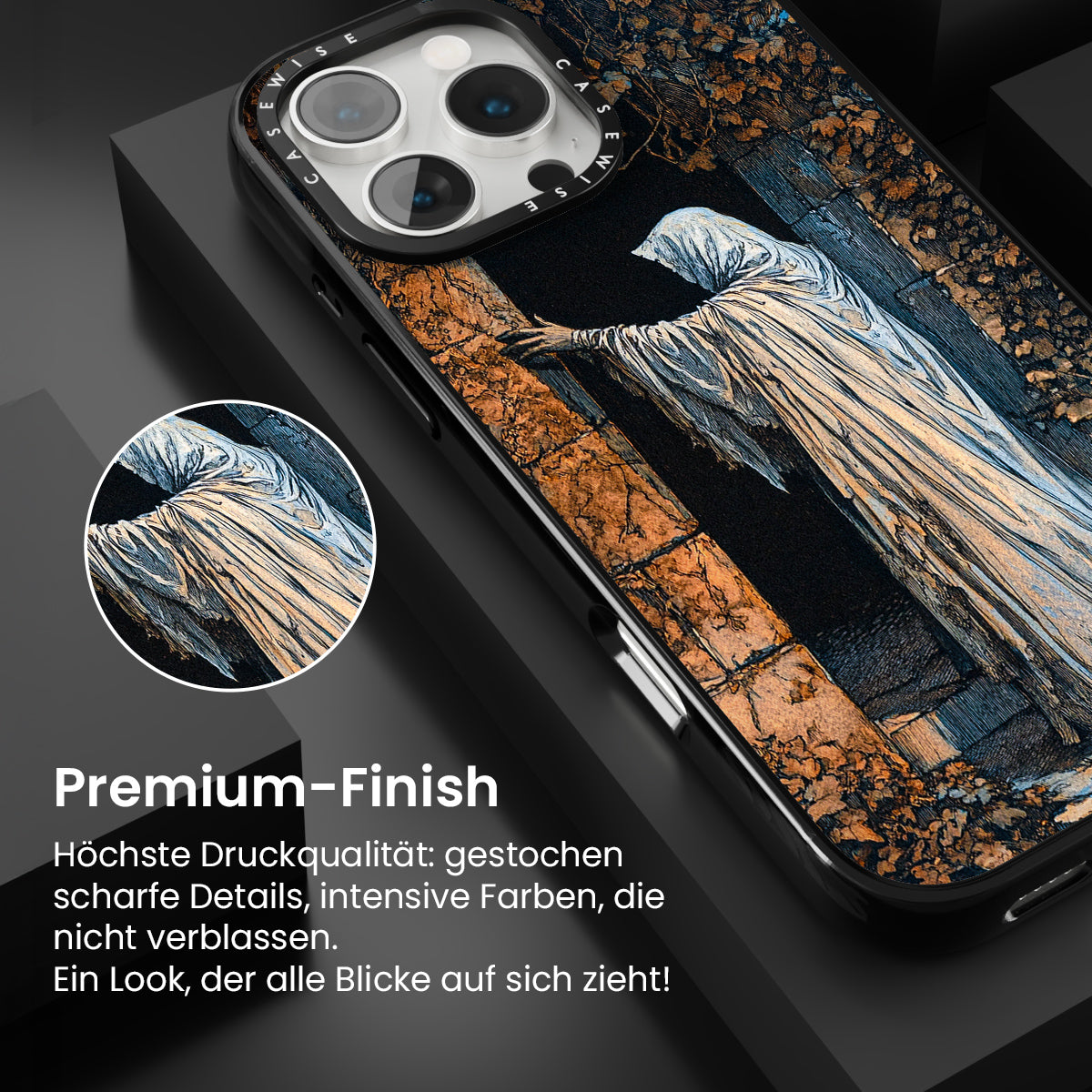 CASEWISE CASEWISE

Premium-Finish

Höchste Druckqualität: gestochen scharfe Details, intensive Farben, die nicht verblassen.
Ein Look, der alle Blicke auf sich zieht!