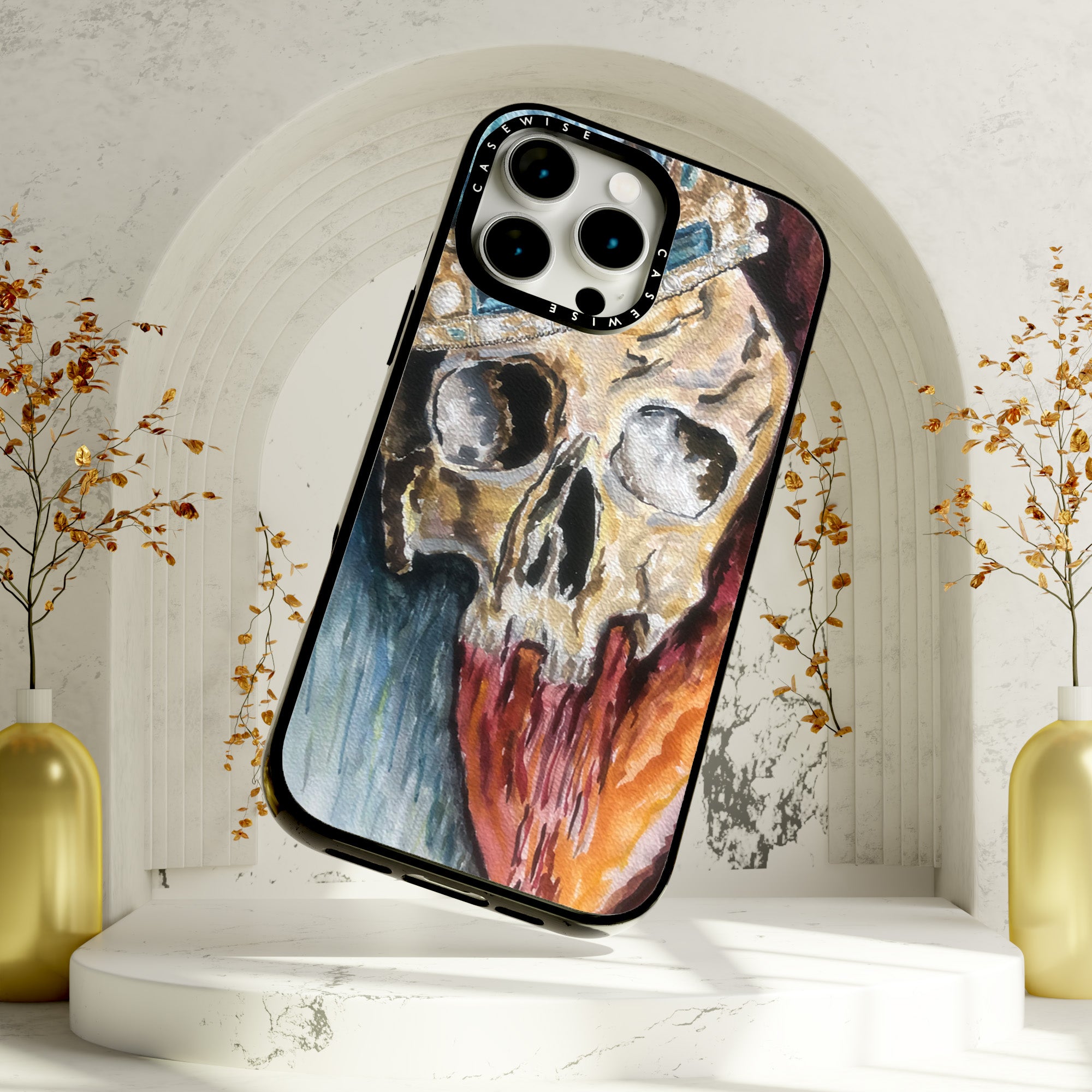 CASEWISE
CASEWISE