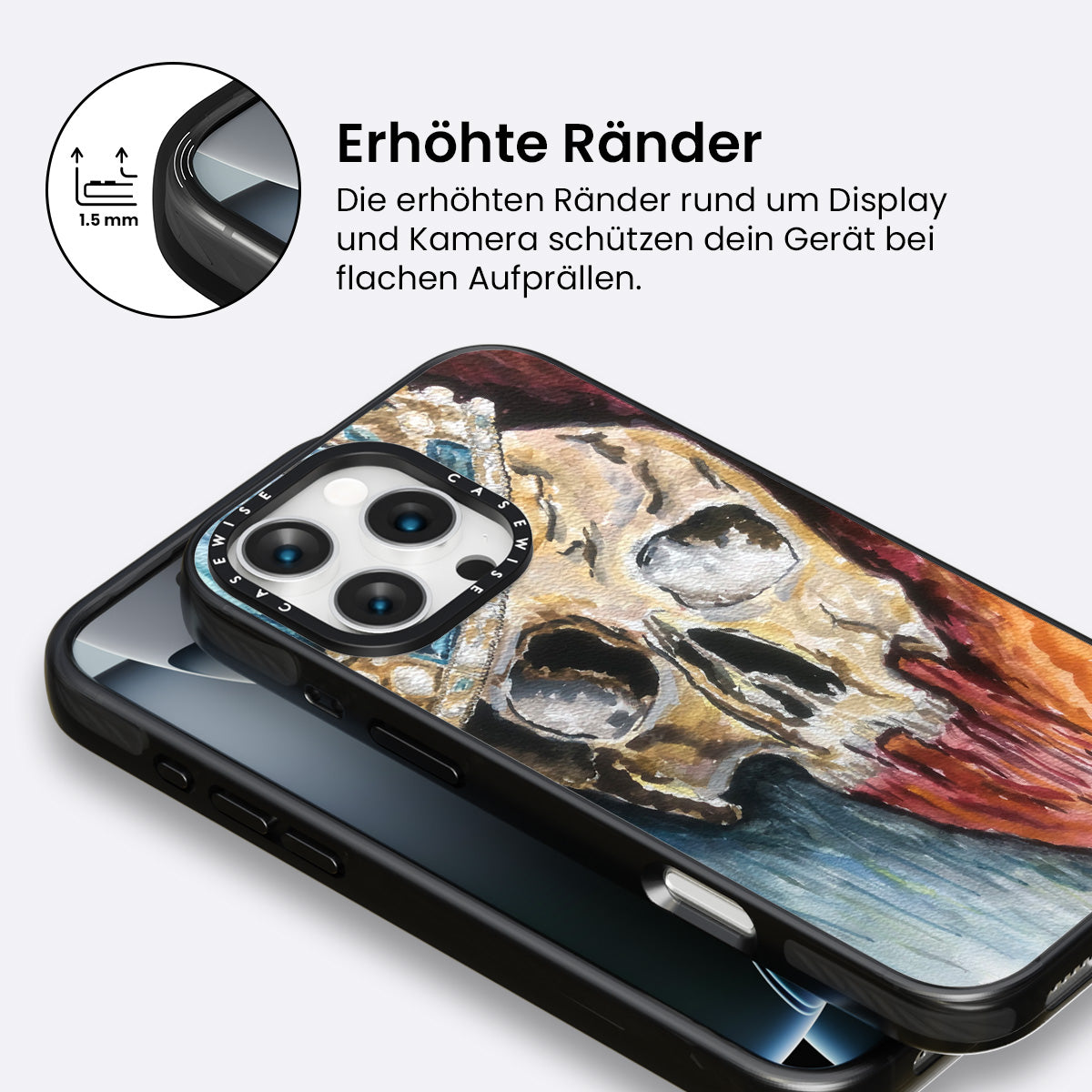 1.5 mm

Erhöhte Ränder

Die erhöhten Ränder rund um Display und Kamera schützen dein Gerät bei flachen Aufprällen.

CASEWISE CASEWISE