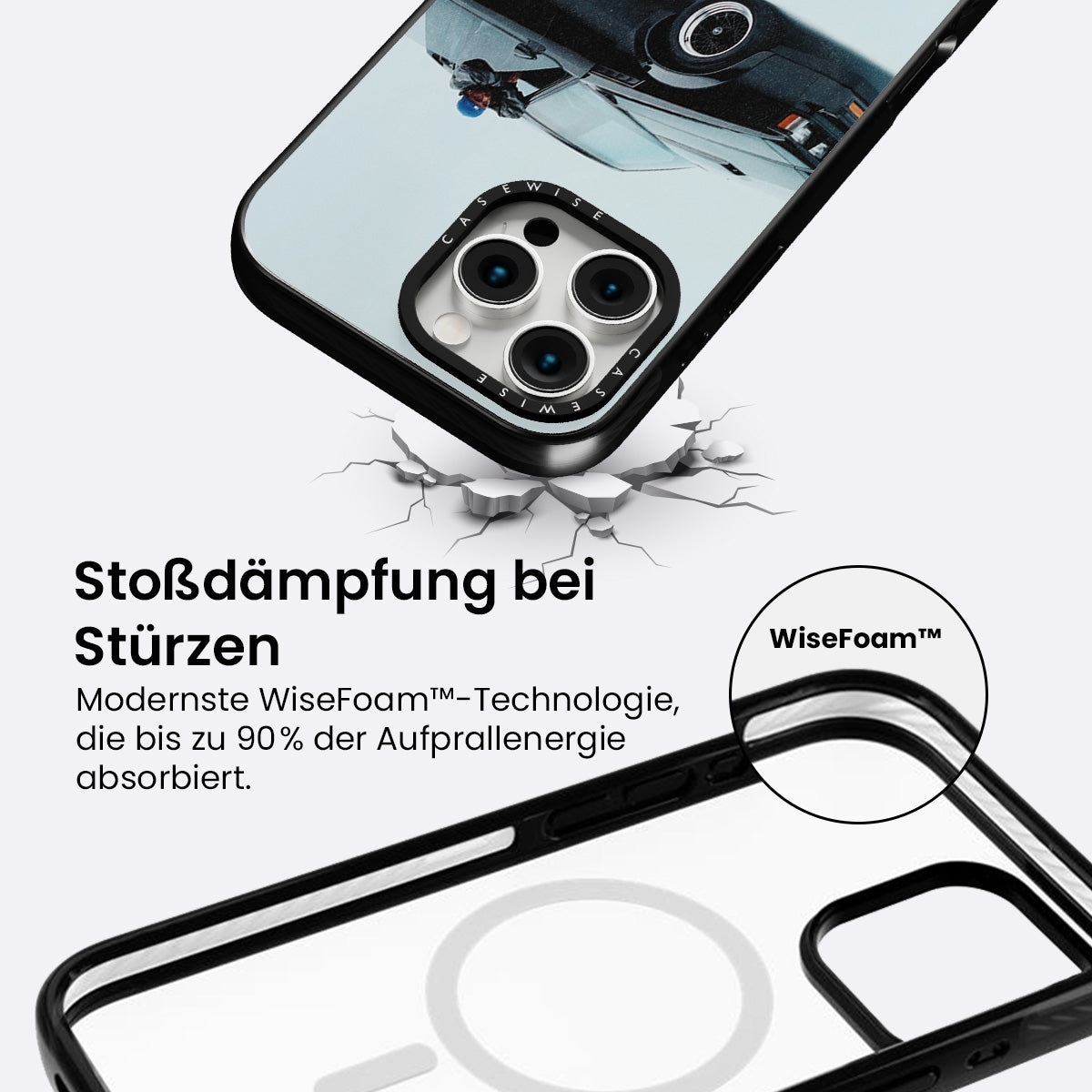 CASEWISE
CASEWISE

Stoßdämpfung bei Stürzen

Modernste WiseFoam™-Technologie, die bis zu 90% der Aufprallenergie absorbiert.

WiseFoam™