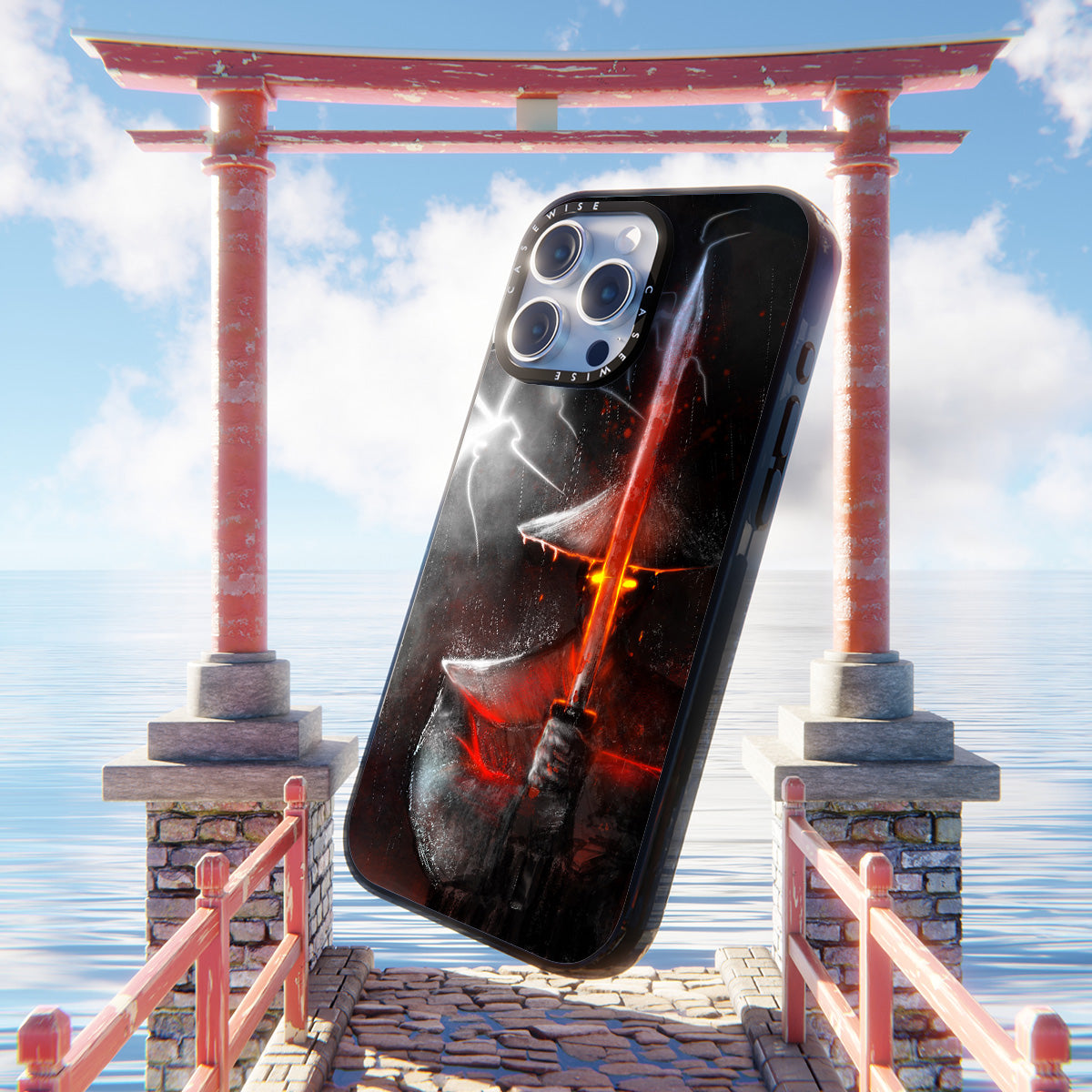 CASEWISE CASEWISE