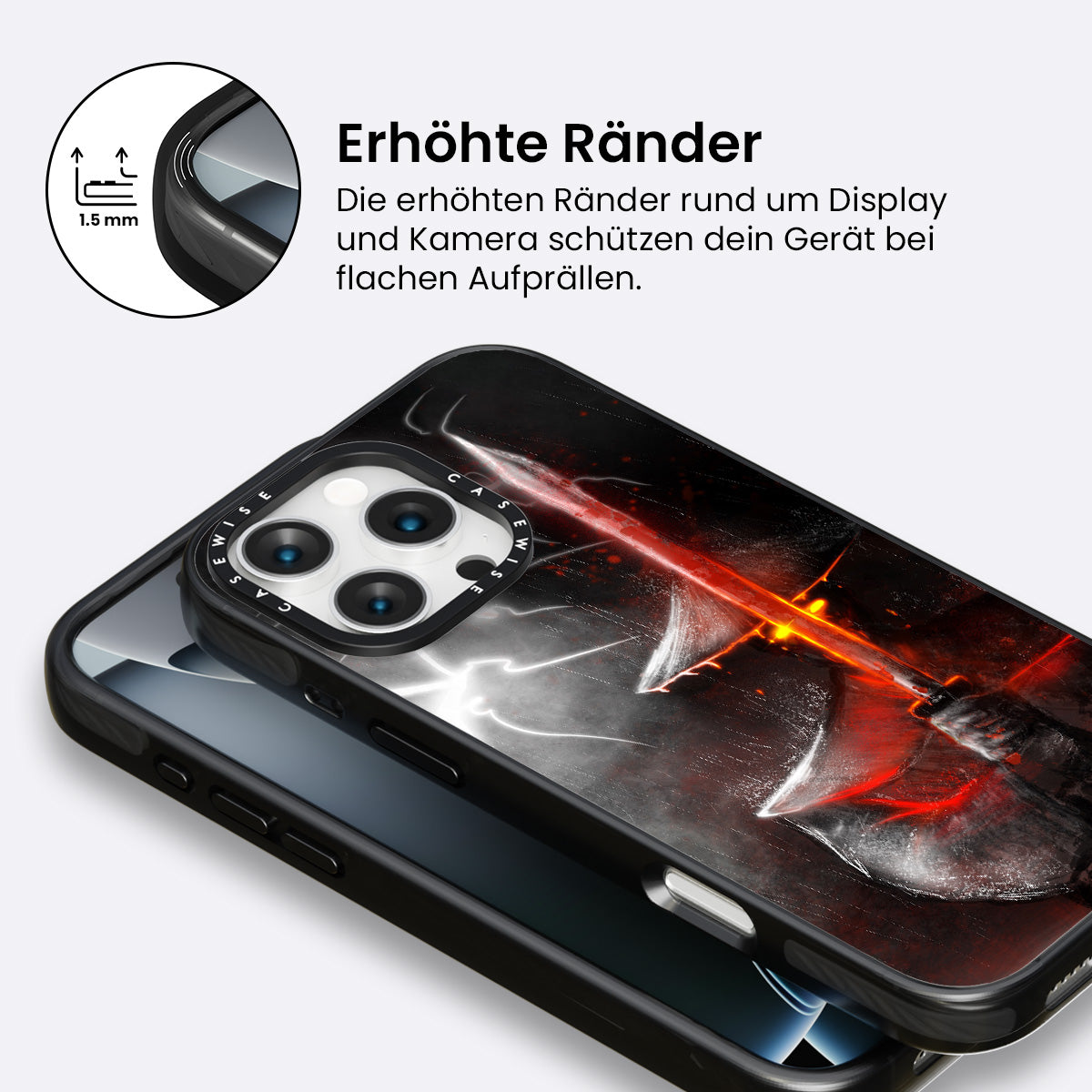 1.5 mm

Erhöhte Ränder

Die erhöhten Ränder rund um Display und Kamera schützen dein Gerät bei flachen Aufprällen.

CASEWISE CASEWISE