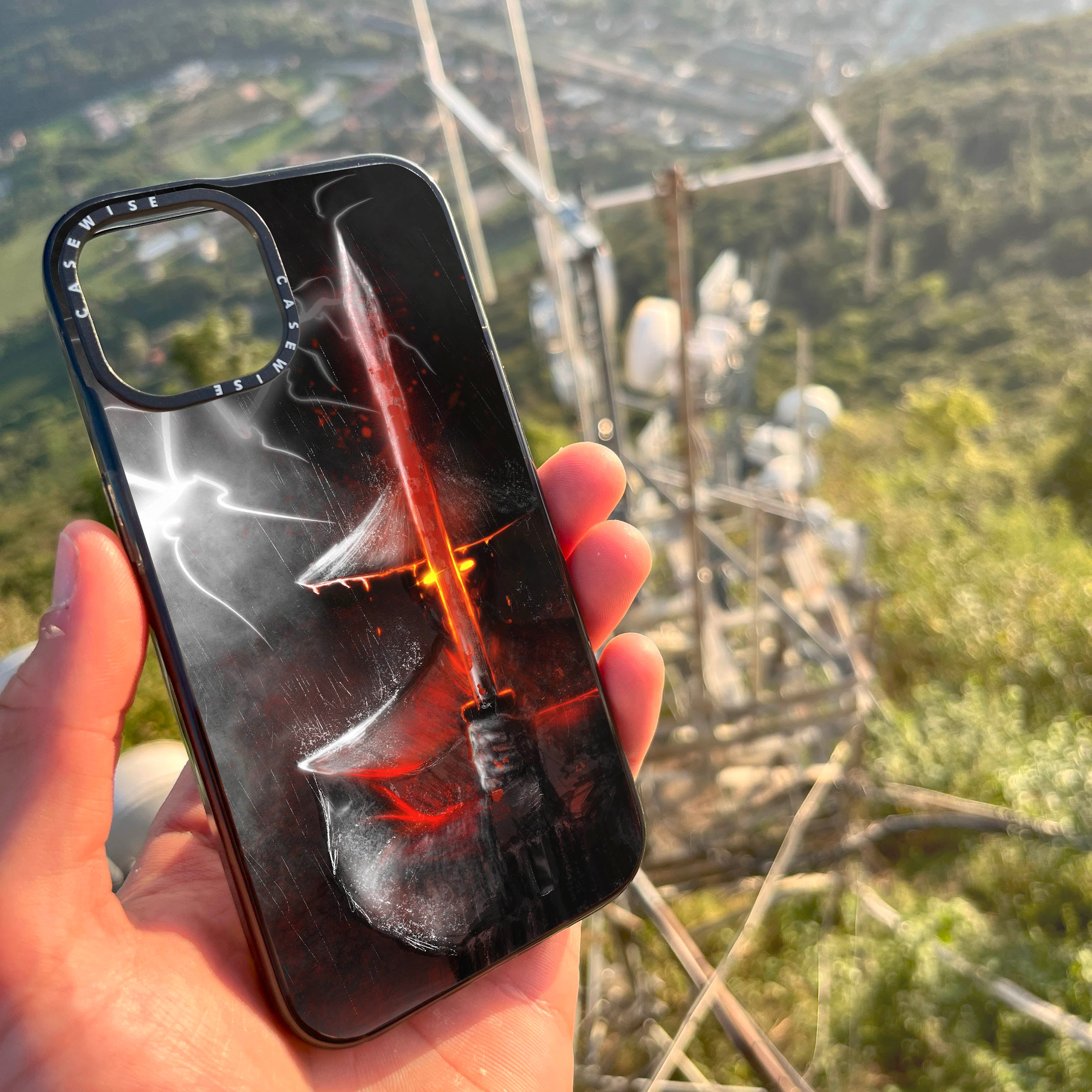 CASEWISE CASEWISE