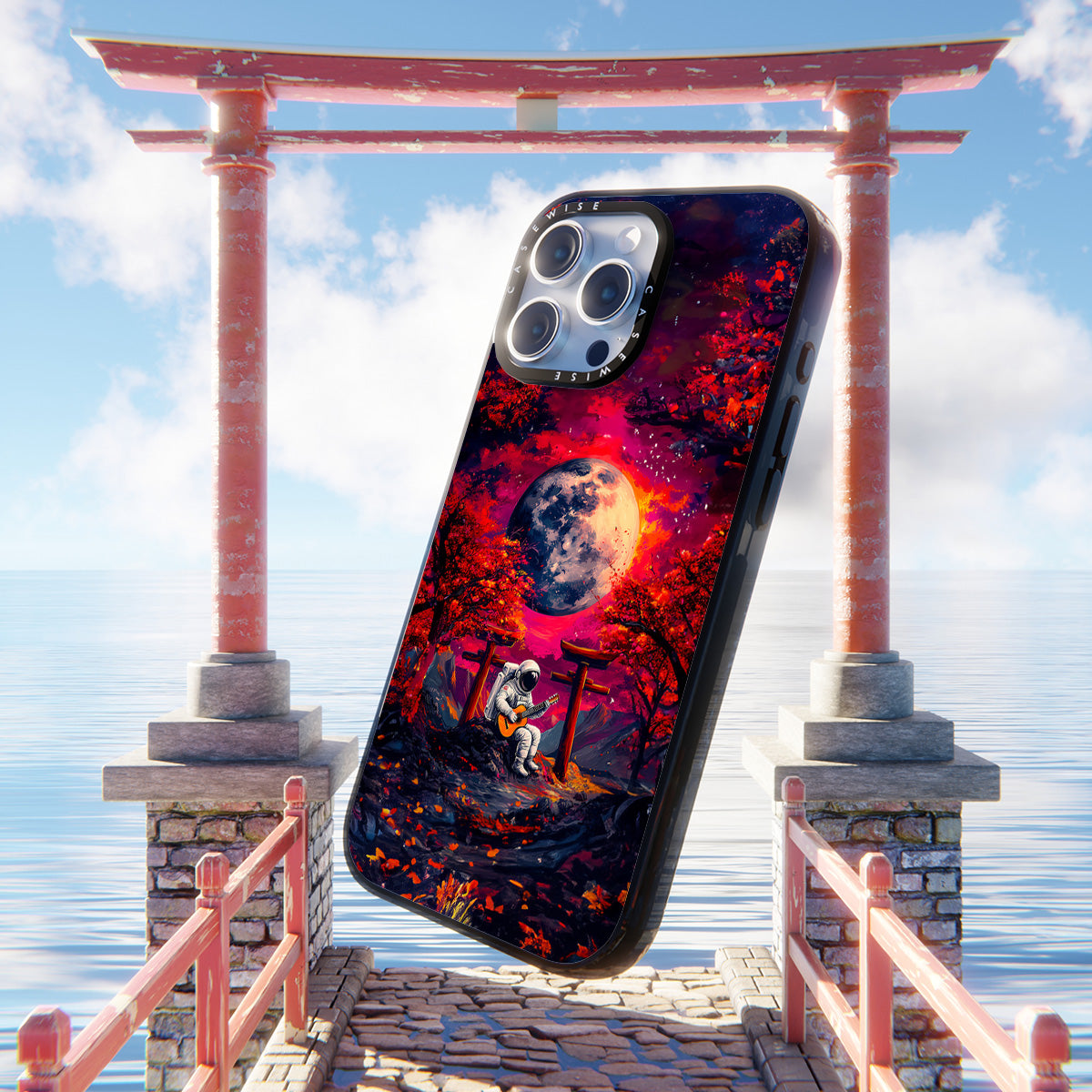 CASEWISE CASEWISE