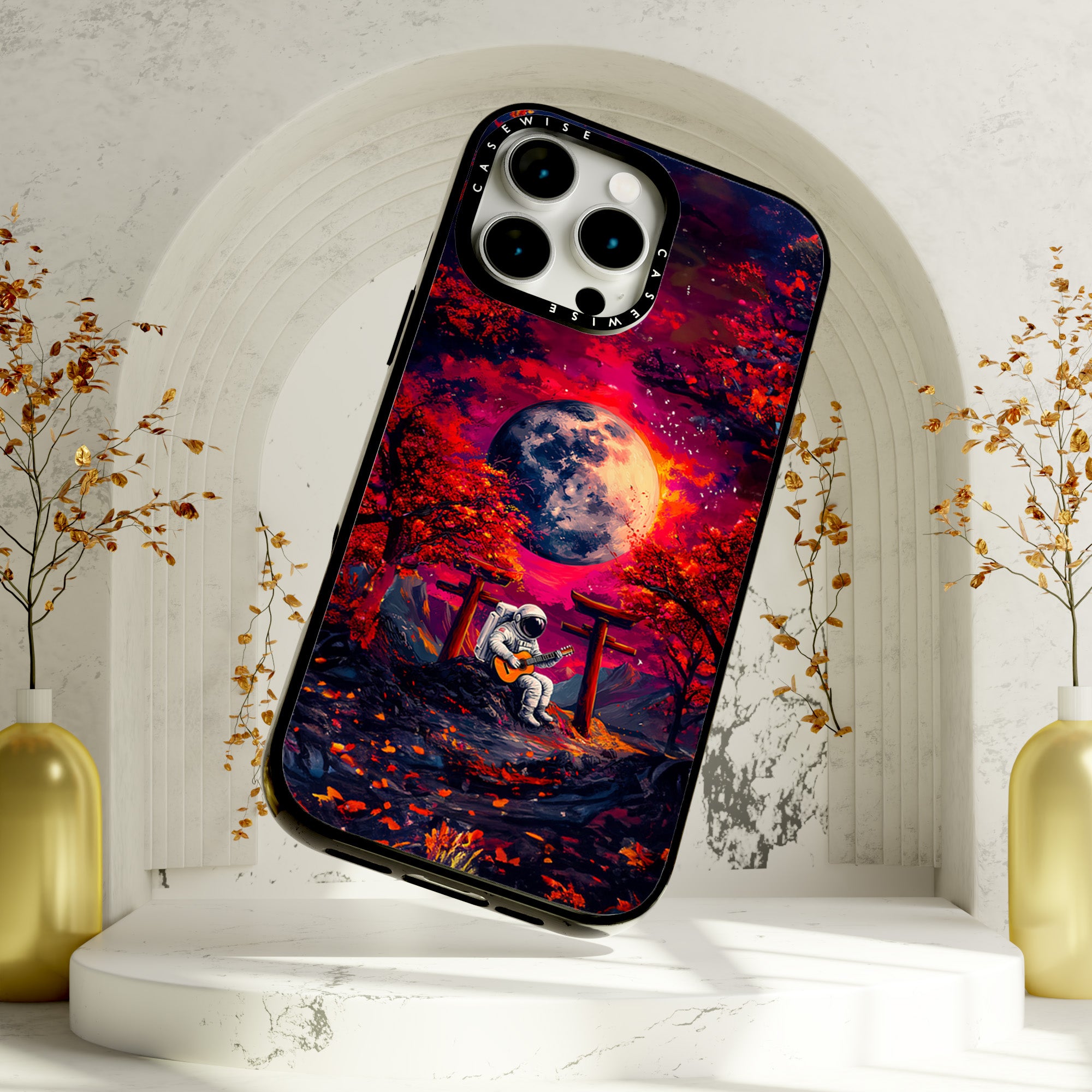 CASEWISE CASEWISE