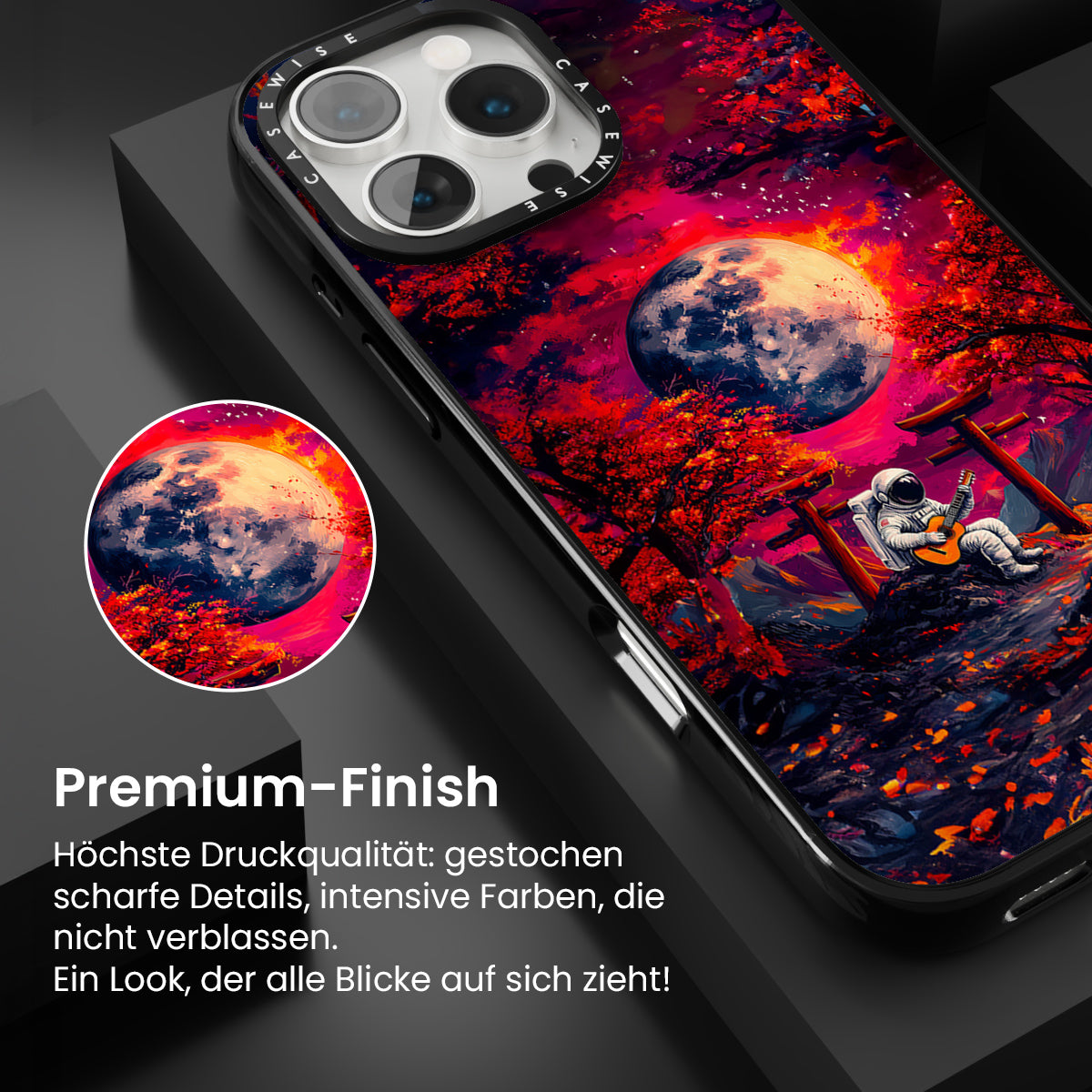 CASEWISE CASEWISE

Premium-Finish

Höchste Druckqualität: gestochen scharfe Details, intensive Farben, die nicht verblassen.
Ein Look, der alle Blicke auf sich zieht!