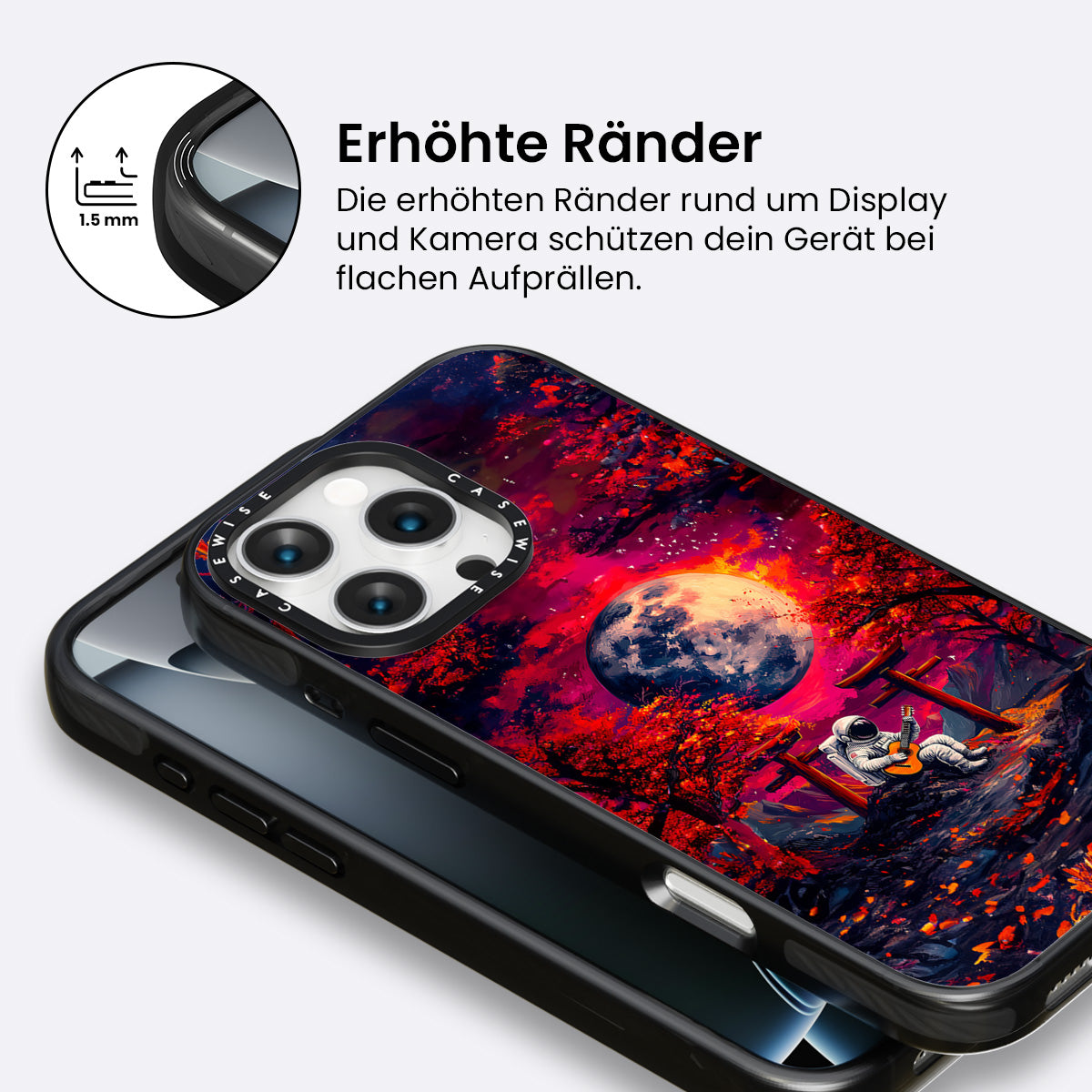 1.5 mm

Erhöhte Ränder

Die erhöhten Ränder rund um Display und Kamera schützen dein Gerät bei flachen Aufprällen.

CASEWISE CASEWISE