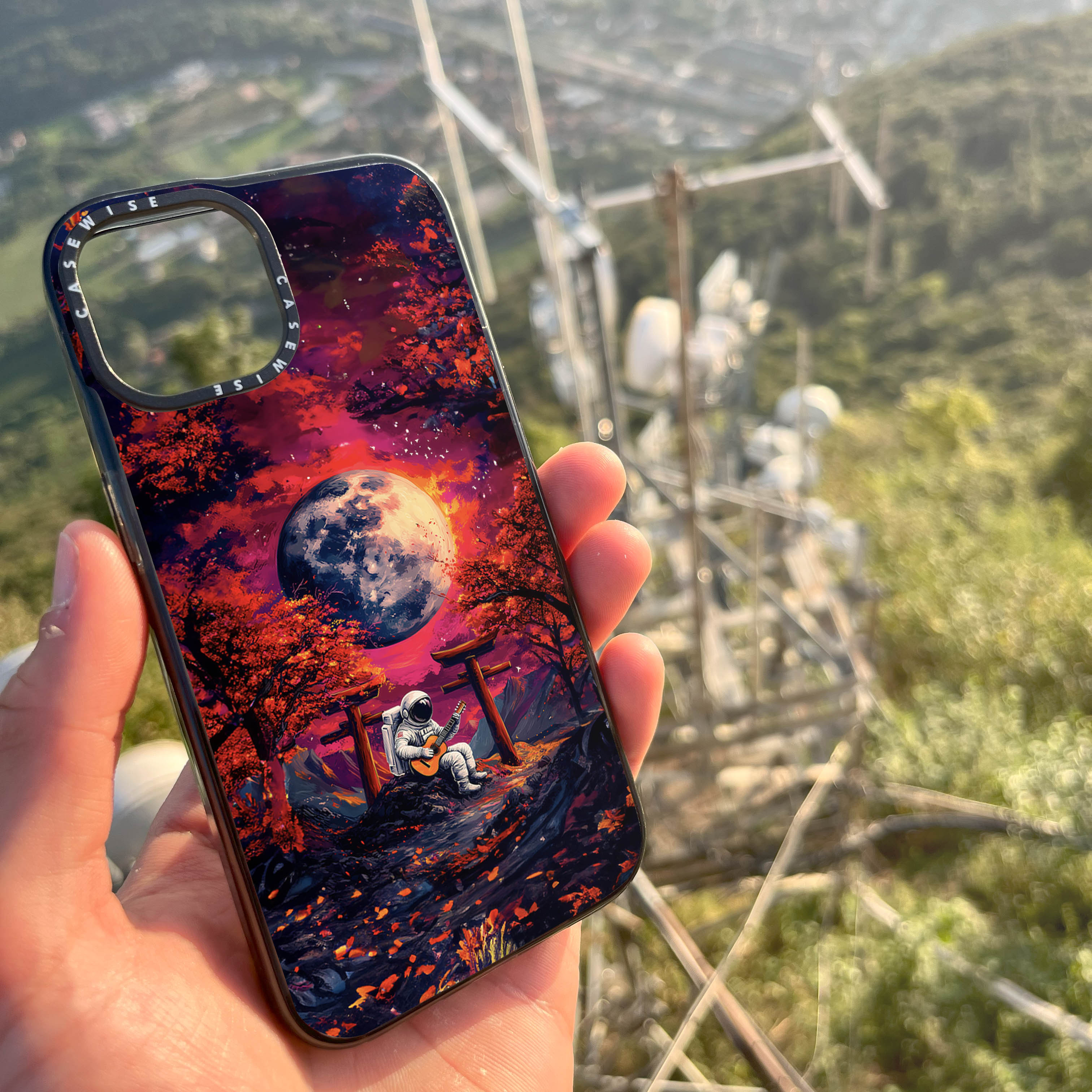 CASEWISE CASEWISE