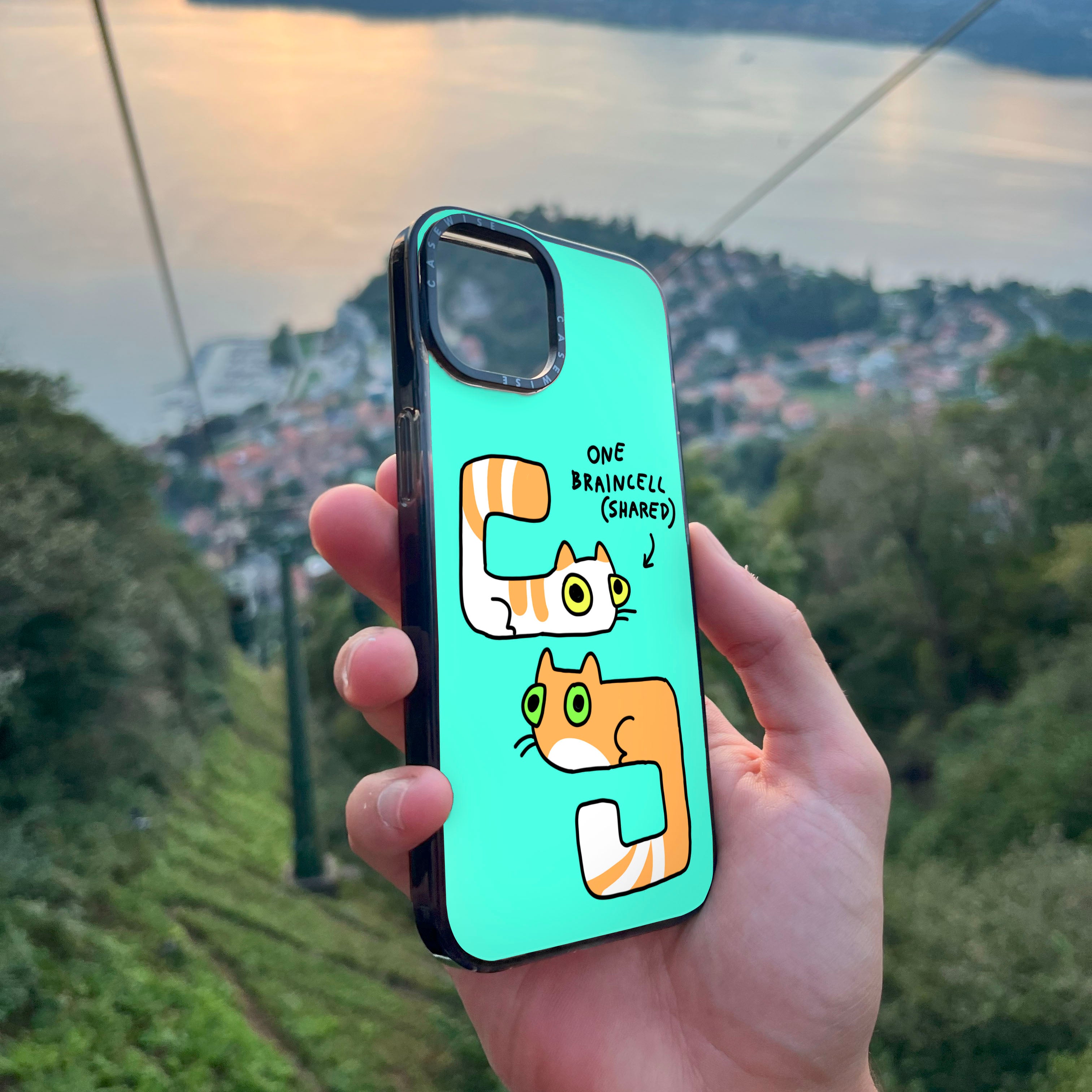 CASEWISE CASEWISE

ONE BRAINCELL (SHARED)