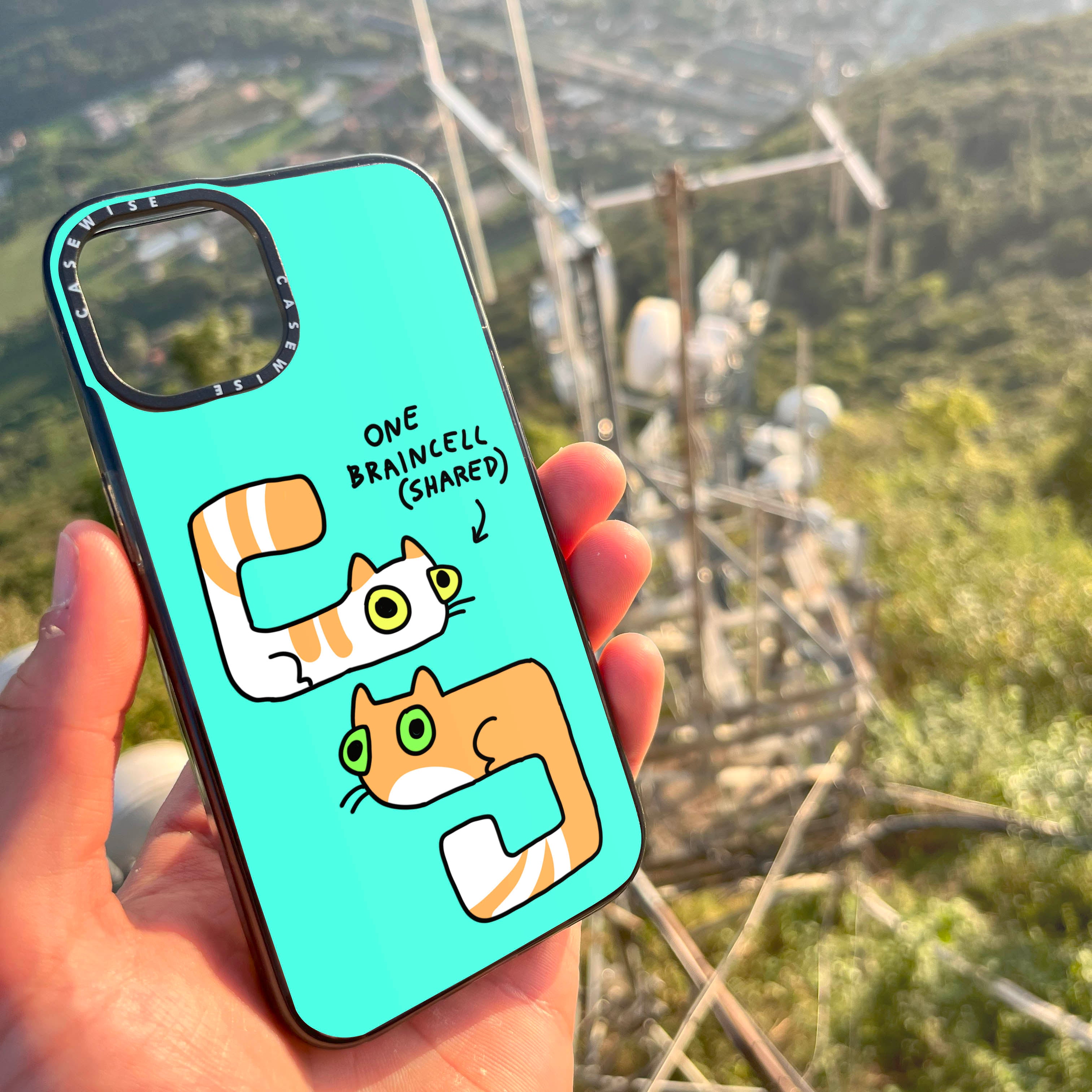 CASEWISE CASEWISE

ONE BRAINCELL (SHARED)